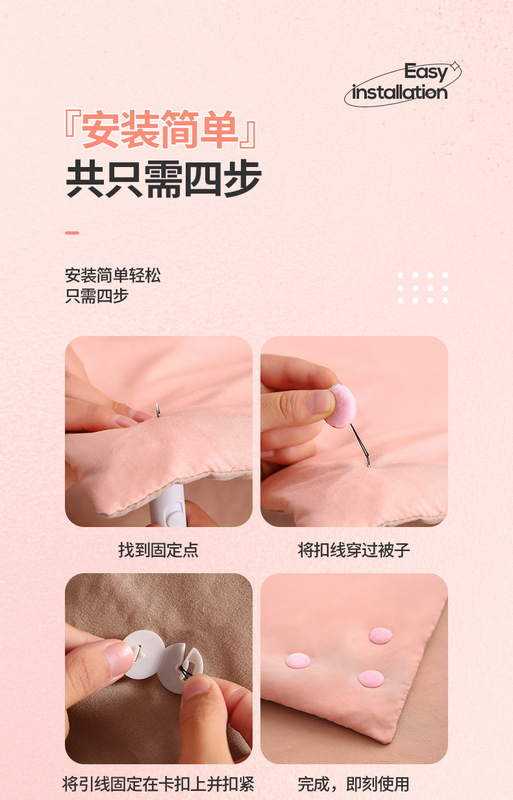 Easy installation

『安装简单』
共只需四步

安装简单轻松
只需四步

找到固定点

将扣线穿过被子

将引线固定在卡扣上并扣紧

完成，即刻使用