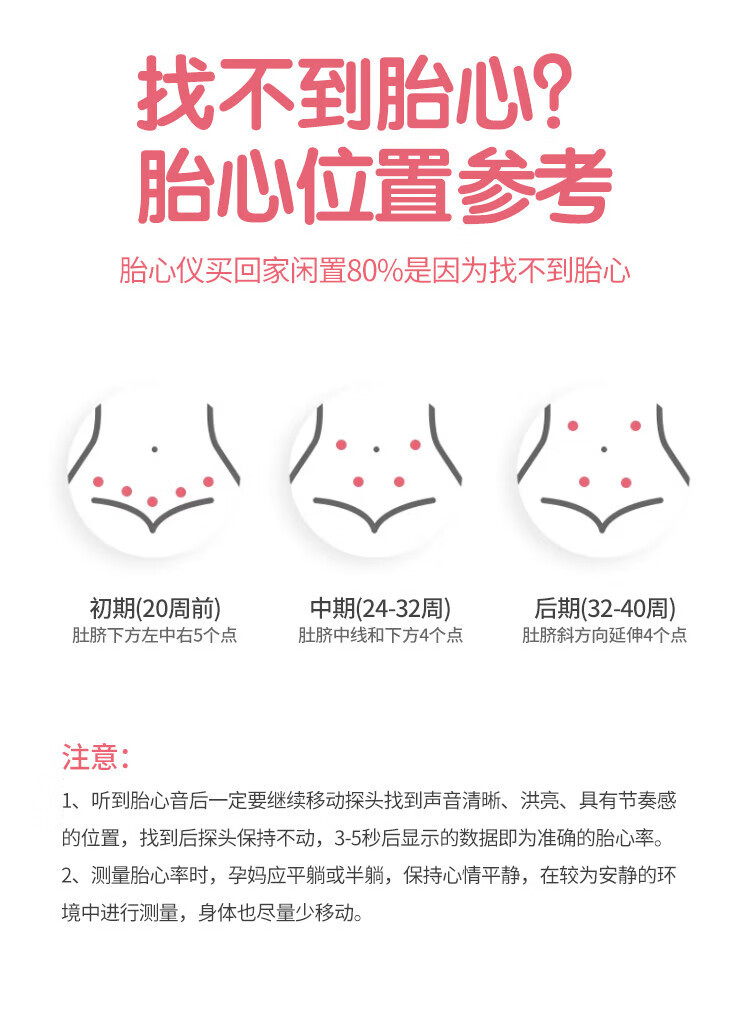 找不到胎心?
胎心位置参考

胎心仪买回家闲置80%是因为找不到胎心

初期(20周前)
肚脐下方左中右5个点

中期(24-32周)
肚脐中线和下方4个点

后期(32-40周)
肚脐斜方向延伸4个点

注意:

1、听到胎心音后一定要继续移动探头找到声音清晰、洪亮、具有节奏感的位置，找到后探头保持不动，3-5秒后显示的数据即为准确的胎心率。

2、测量胎心率时，孕妈应平躺或半躺，保持心情平静，在较为安静的环境中进行测量，身体也尽量少移动。