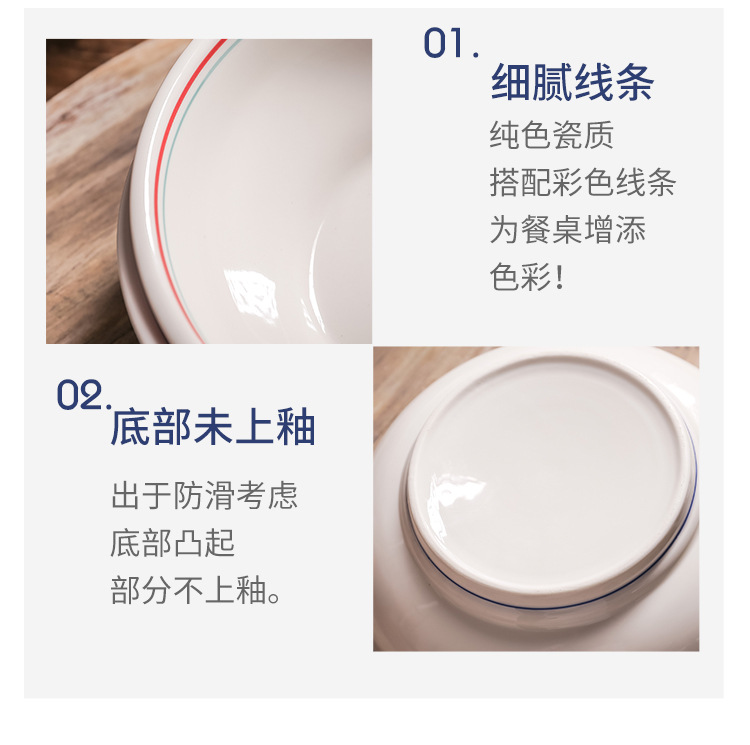 01.
细腻线条
纯色瓷质
搭配彩色线条
为餐桌增添
色彩!

02.
底部未上釉
出于防滑考虑
底部凸起
部分不上釉。