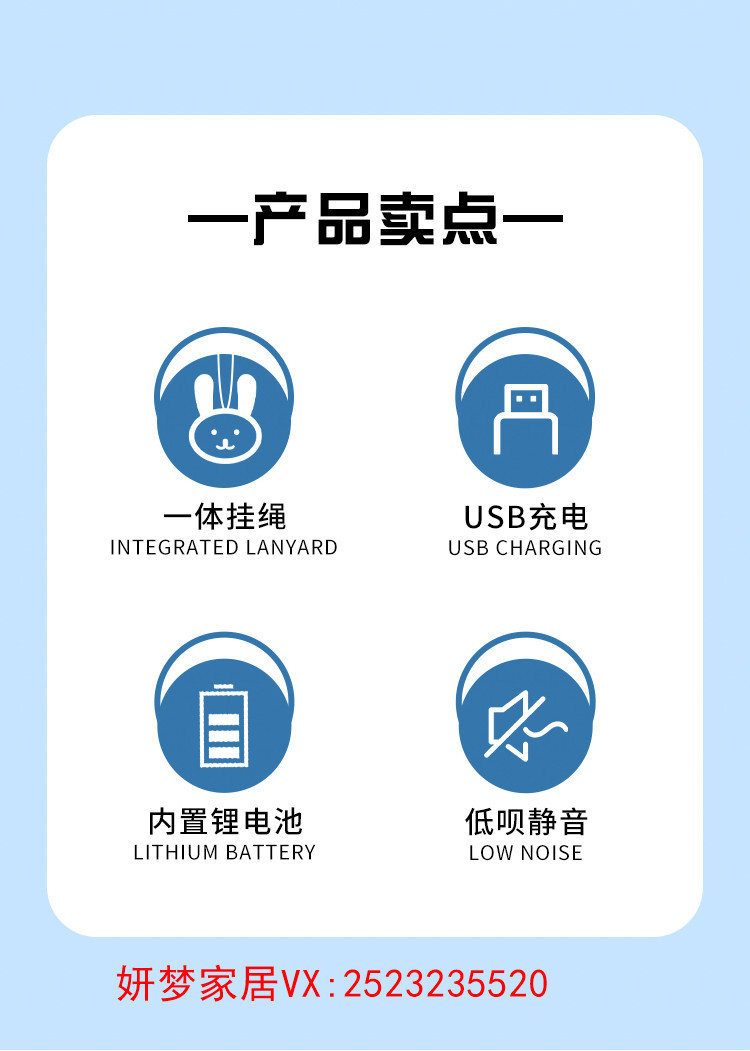 —产品卖点—

一体挂绳
INTEGRATED LANYARD

USB充电
USB CHARGING

内置锂电池
LITHIUM BATTERY

低呗静音
LOW NOISE

妍梦家居VX:2523235520