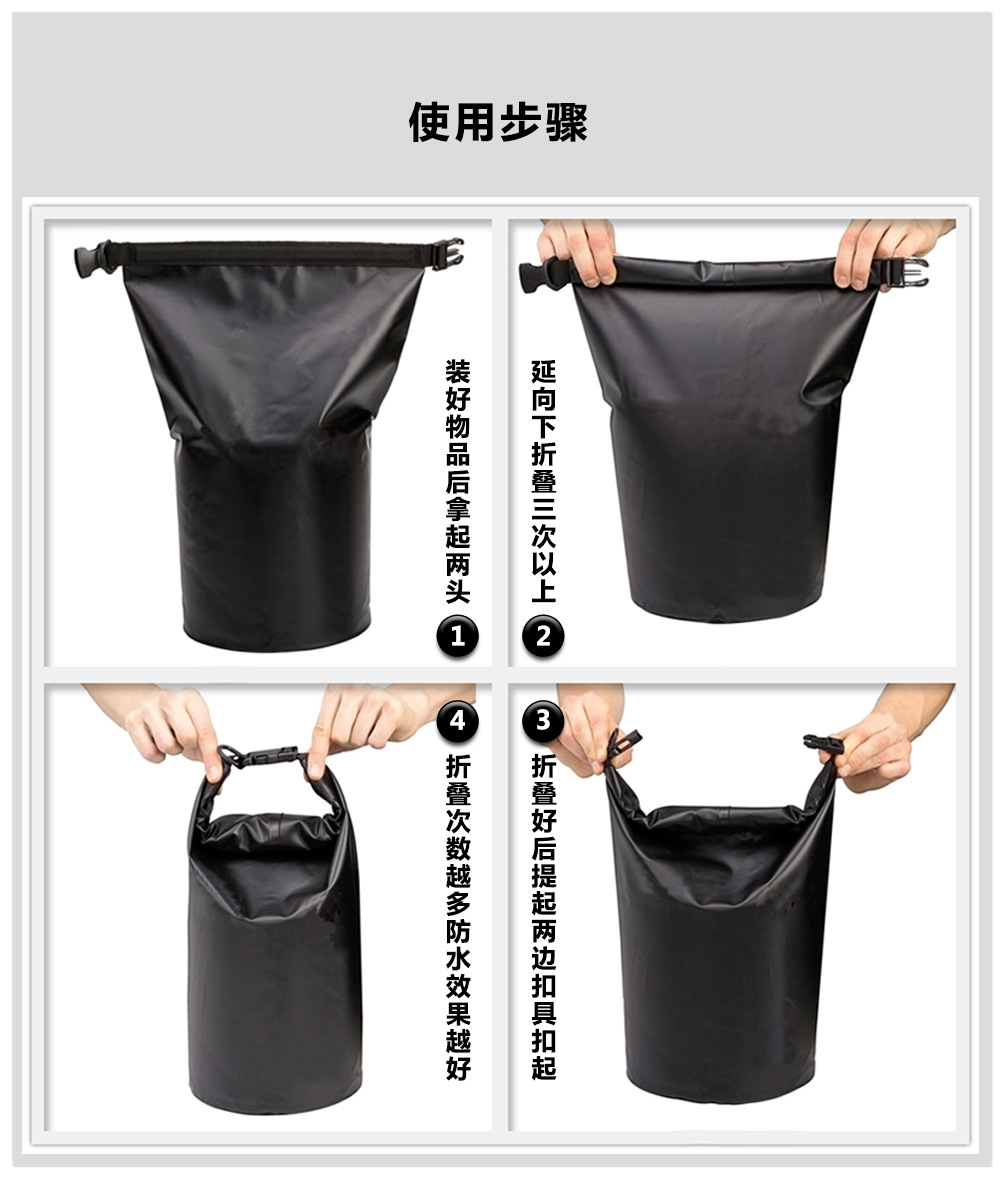 使用步骤

装好物品后拿起两头
1

延向下折叠三次以上
2

3
折叠好后提起两边扣具扣起

4
折叠次数越多防水效果越好