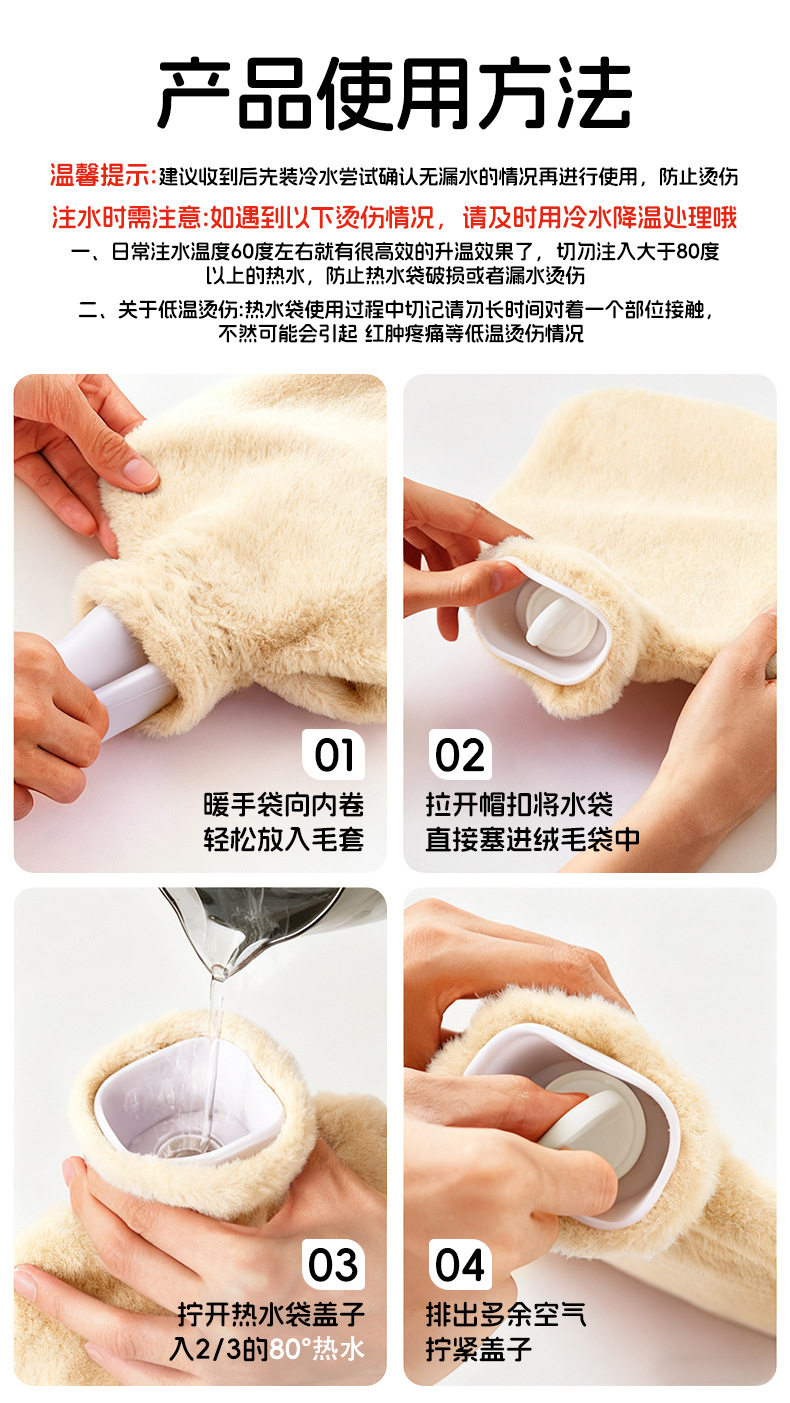 产品使用方法

温馨提示:建议收到后先装冷水尝试确认无漏水的情况再进行使用，防止烫伤

注水时需注意:如遇到以下烫伤情况，请及时用冷水降温处理哦

一、日常注水温度60度左右就有很高效的升温效果了，切勿注入大于80度以上的热水，防止热水袋破损或者漏水烫伤

二、关于低温烫伤:热水袋使用过程中切记请勿长时间对着一个部位接触，不然可能会引起 红肿疼痛等低温烫伤情况

01
暖手袋向内卷
轻松放入毛套

02
拉开帽扣将水袋
直接塞进绒毛袋中

03
拧开热水袋盖子
入2/3的80°热水

04
排出多余空气
拧紧盖子