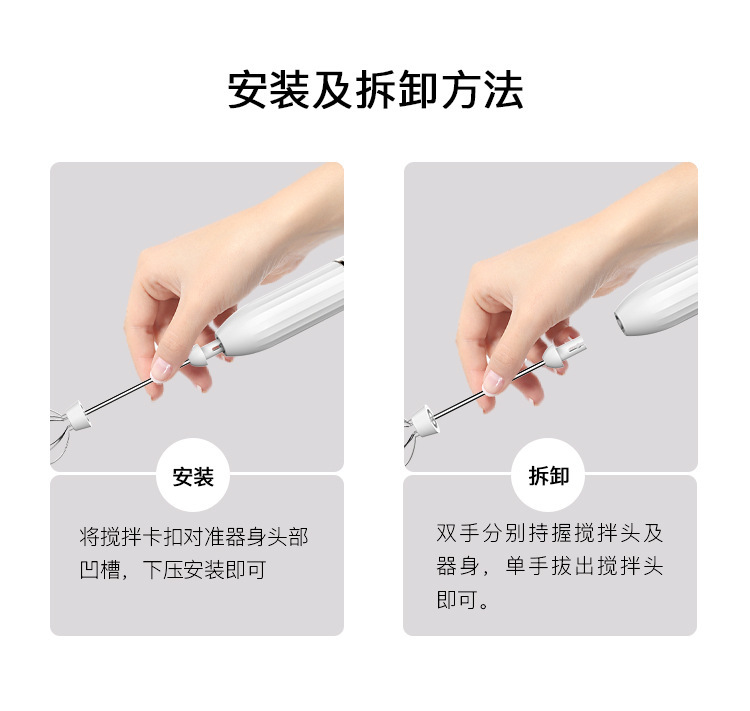 安装及拆卸方法

安装

将搅拌卡扣对准器身头部凹槽，下压安装即可

拆卸

双手分别持握搅拌头及器身，单手拔出搅拌头即可。