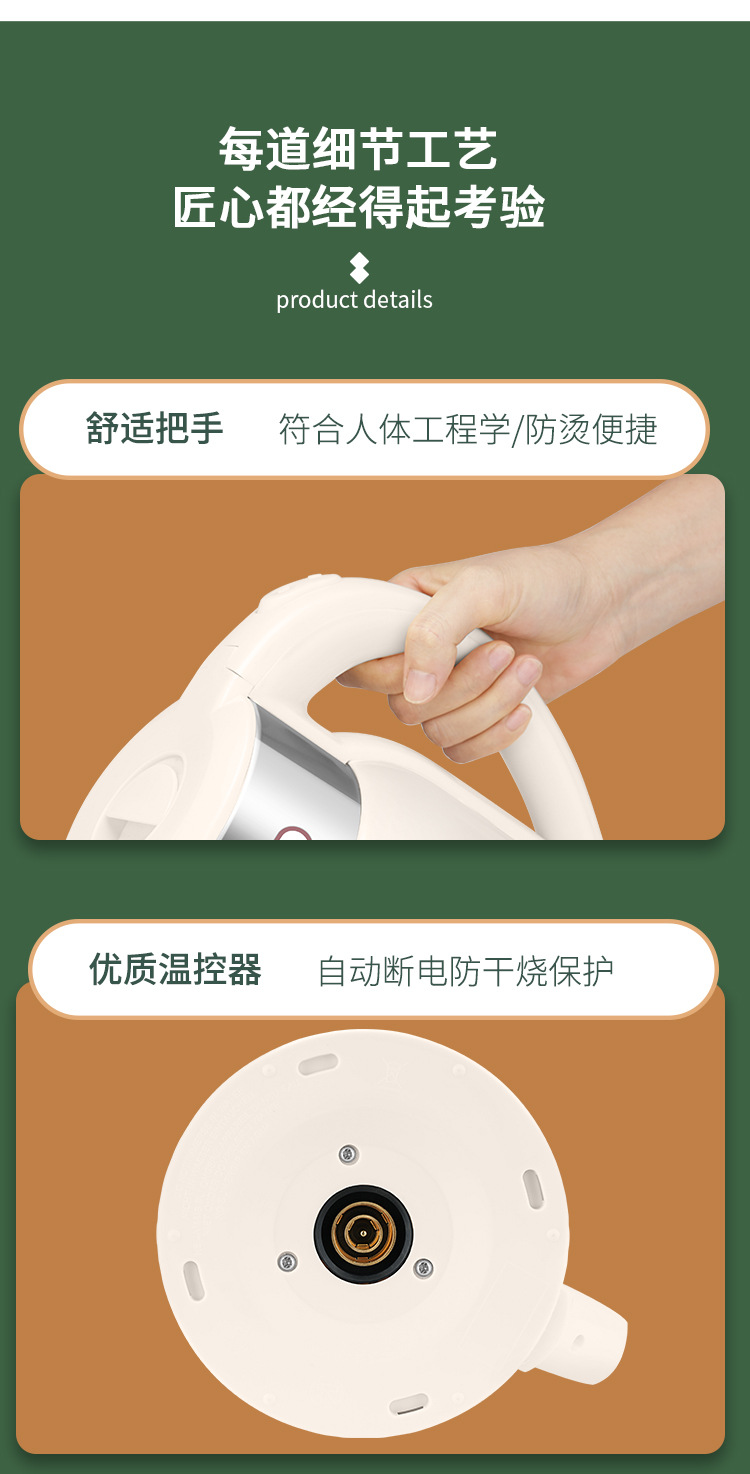 每道细节工艺
匠心都经得起考验

product details

舒适把手 符合人体工程学/防烫便捷

优质温控器 自动断电防干烧保护