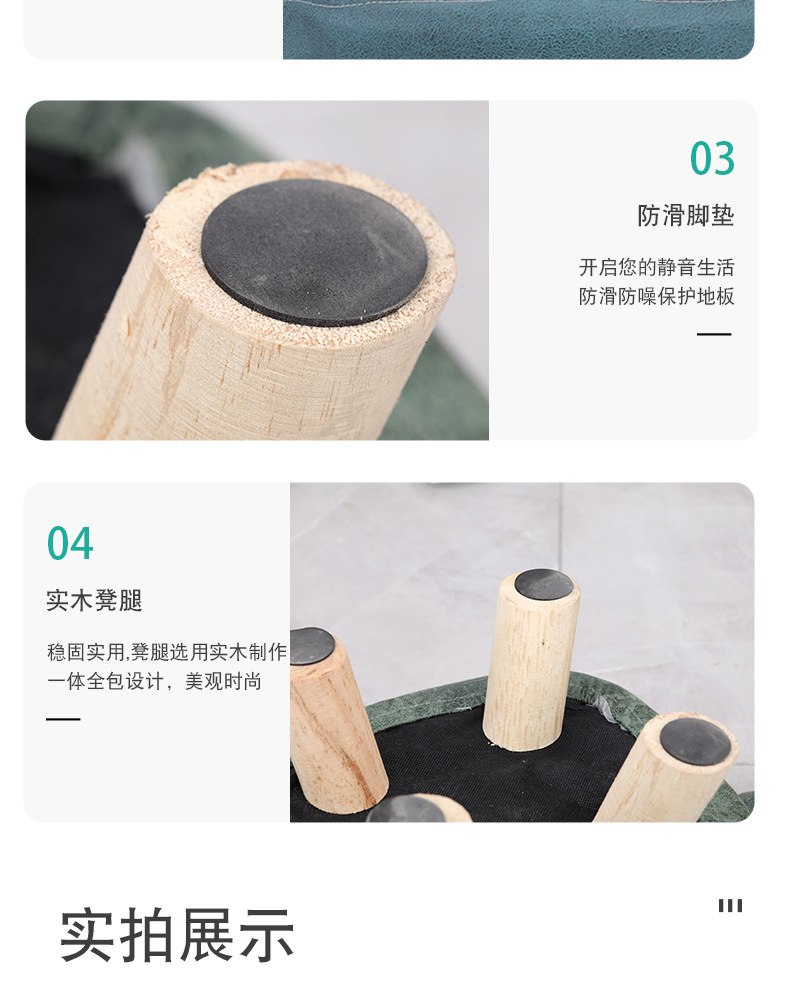 03

防滑脚垫

开启您的静音生活
防滑防噪保护地板

04

实木凳腿

稳固实用,凳腿选用实木制作
一体全包设计，美观时尚

实拍展示