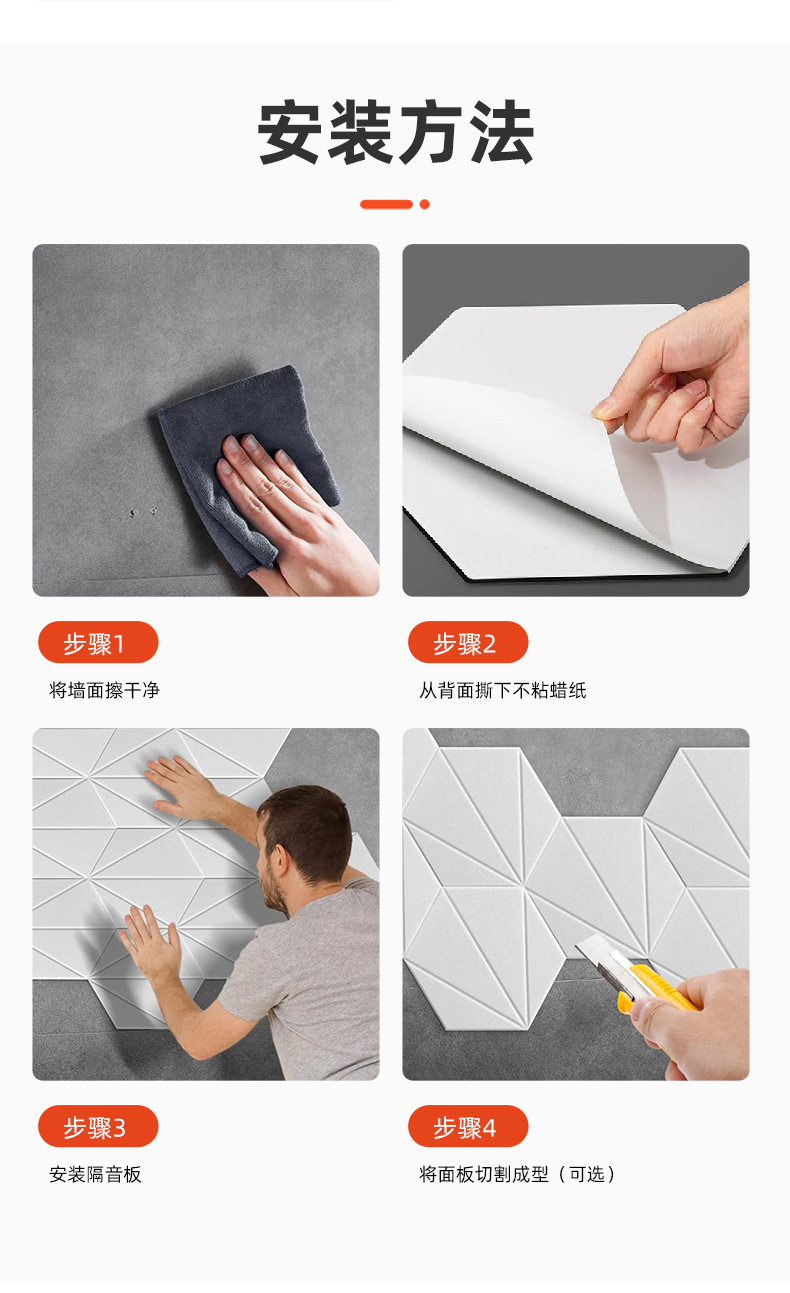 安装方法

步骤1

将墙面擦干净

步骤2

从背面撕下不粘蜡纸

步骤3

安装隔音板

步骤4

将面板切割成型（可选）