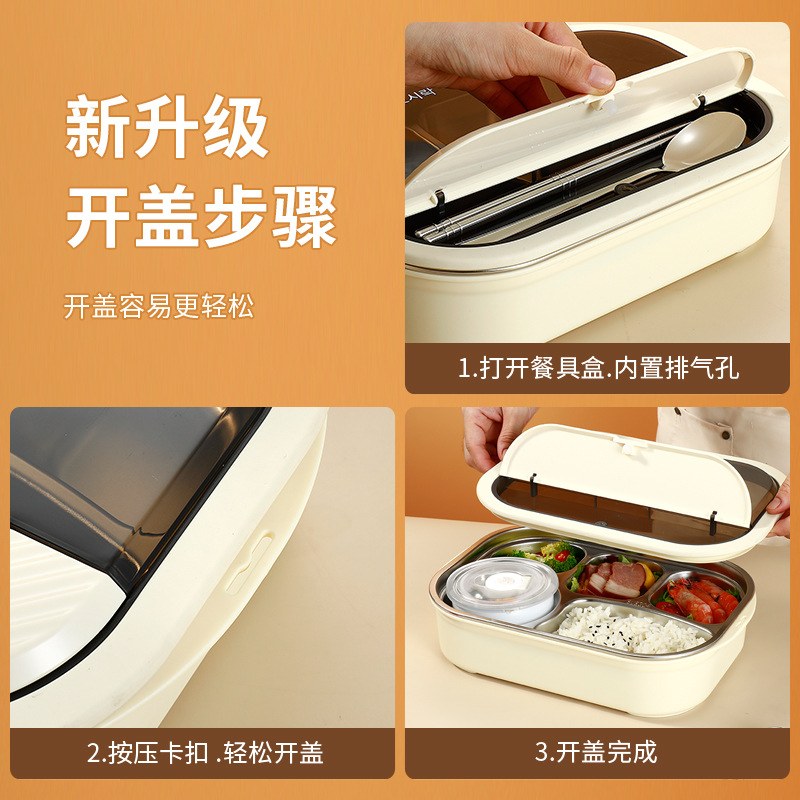 新升级
开盖步骤

开盖容易更轻松

1.打开餐具盒.内置排气孔

2.按压卡扣 .轻松开盖

3.开盖完成