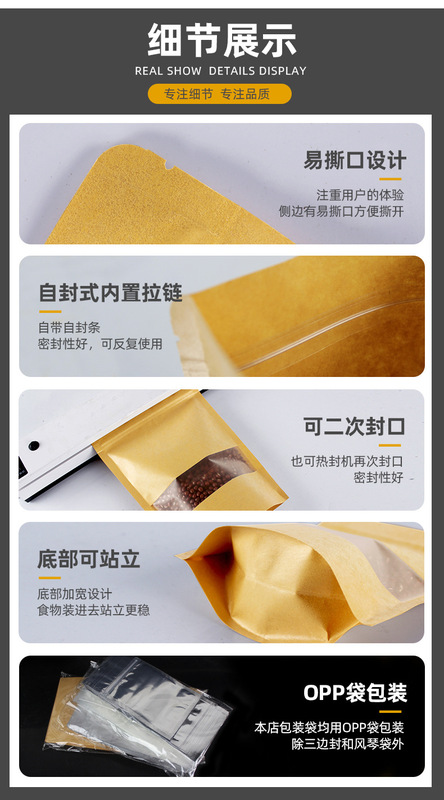 细节展示
REAL SHOW DETAILS DISPLAY
专注细节 专注品质

易撕口设计
注重用户的体验
侧边有易撕口方便撕开

自封式内置拉链
自带自封条
密封性好，可反复使用

可二次封口
也可热封机再次封口
密封性好

底部可站立
底部加宽设计
食物装进去站立更稳

OPP袋包装
本店包装袋均用OPP袋包装
除三边封和风琴袋外