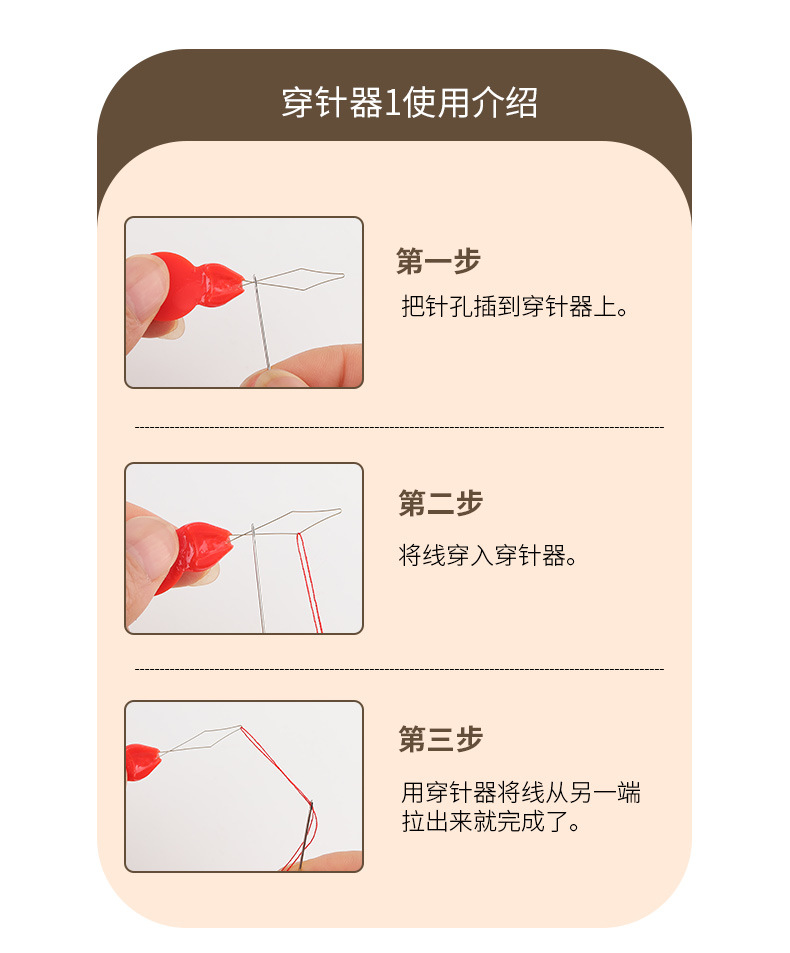 穿针器1使用介绍

第一步

把针孔插到穿针器上。

第二步

将线穿入穿针器。

第三步

用穿针器将线从另一端拉出来就完成了。