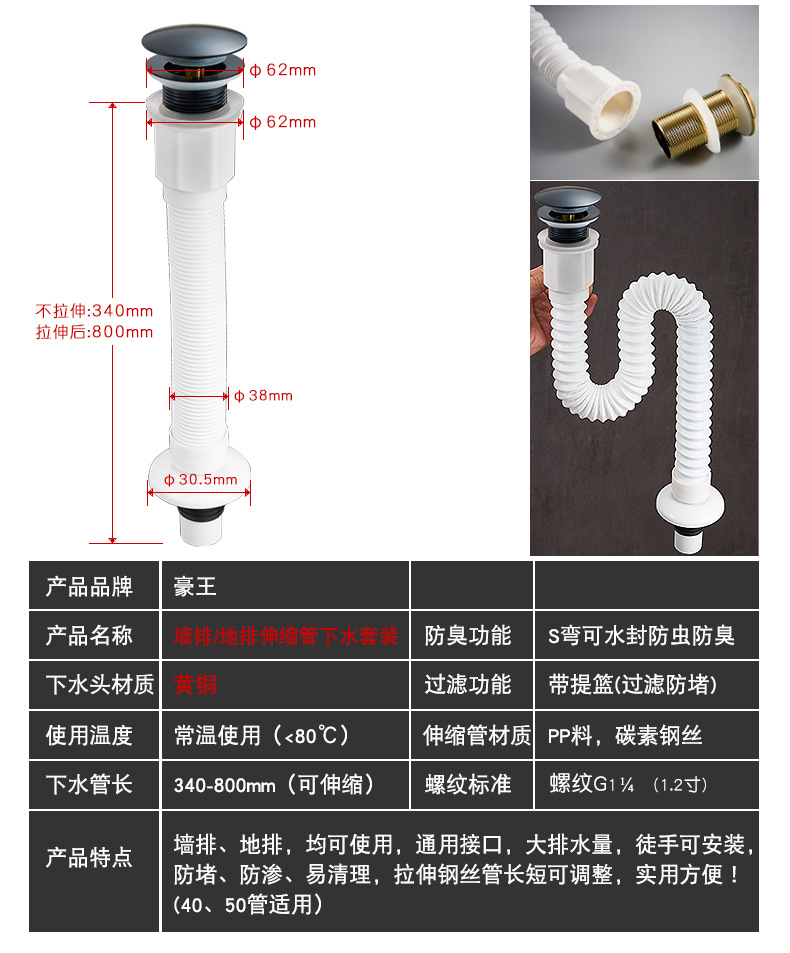 ϕ 62mm
ϕ 62mm
不拉伸:340mm
拉伸后:800mm
ϕ 38mm
ϕ 30.5mm

| 产品品牌 | 豪王 | | |
|---|---|---|---|
| 产品名称 | 墙排/地排伸缩管下水套装 | 防臭功能 | S弯可水封防虫防臭 |
| 下水头材质 | 黄铜 | 过滤功能 | 带提篮(过滤防堵) |
| 使用温度 | 常温使用（<80℃） | 伸缩管材质 | PP料，碳素钢丝 |
| 下水管长 | 340-800mm（可伸缩） | 螺纹标准 | 螺纹G1¼ （1.2寸） |
| 产品特点 | 墙排、地排，均可使用，通用接口，大排水量，徒手可安装，防堵、防渗、易清理，拉伸钢丝管长短可调整，实用方便！(40、50管适用) | | |