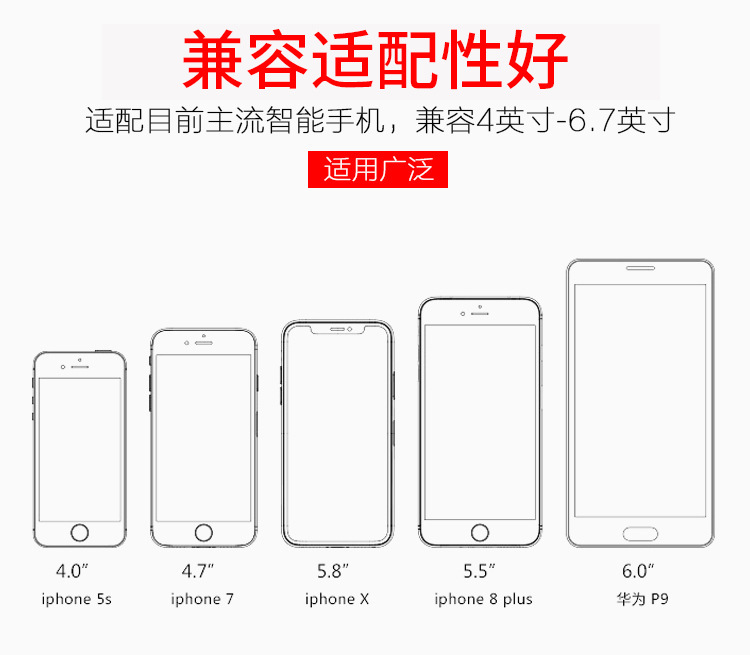 兼容适配性好

适配目前主流智能手机，兼容4英寸-6.7英寸

适用广泛

4.0″
iphone 5s

4.7″
iphone 7

5.8″
iphone X

5.5″
iphone 8 plus

6.0″
华为 P9