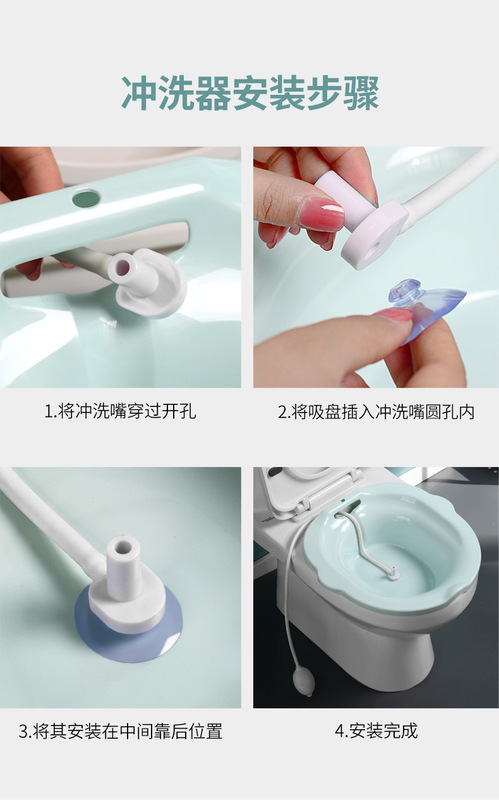 冲洗器安装步骤

1.将冲洗嘴穿过开孔

2.将吸盘插入冲洗嘴圆孔内

3.将其安装在中间靠后位置

4.安装完成