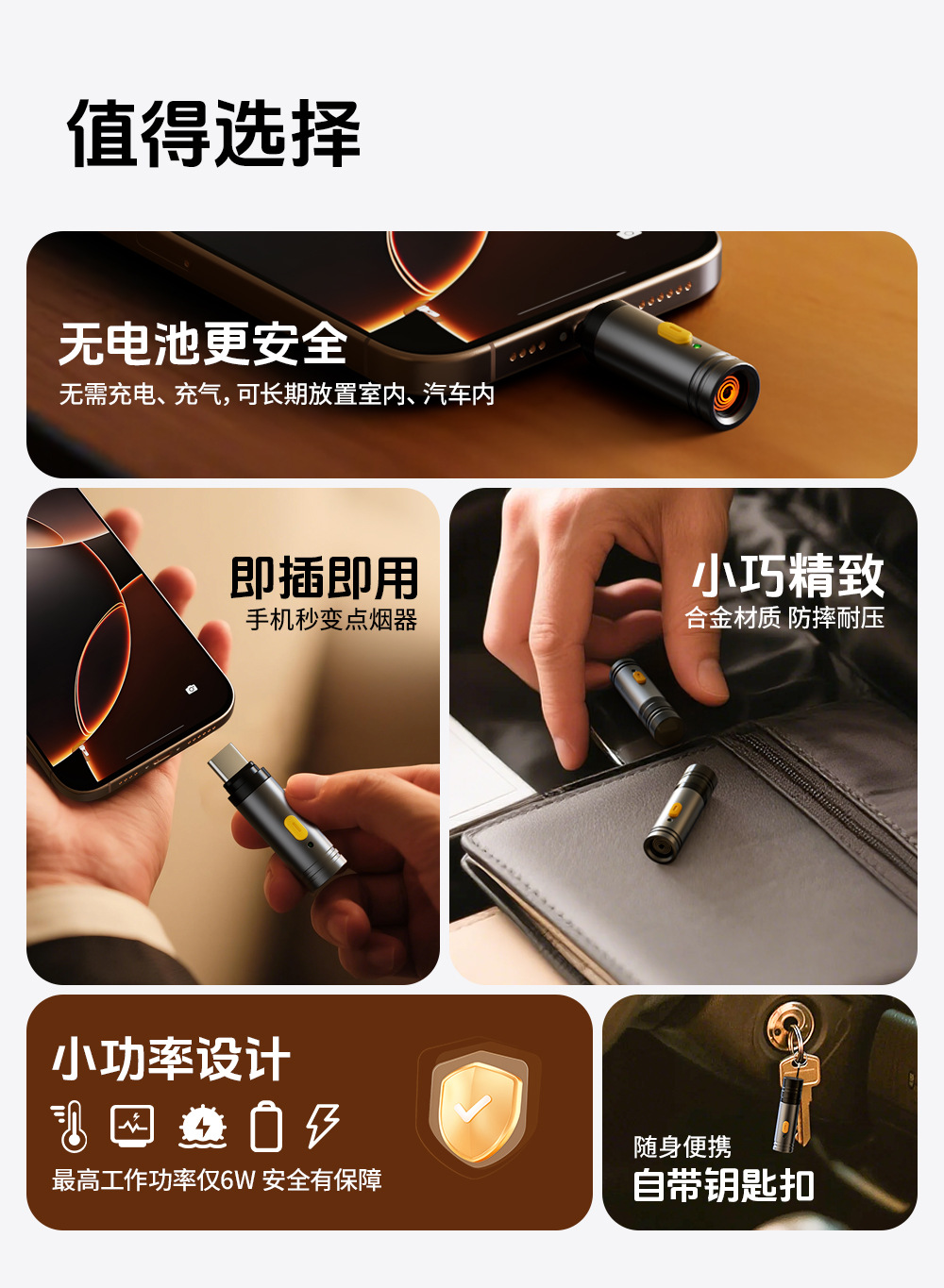 值得选择

无电池更安全
无需充电、充气，可长期放置室内、汽车内

即插即用
手机秒变点烟器

小巧精致
合金材质 防摔耐压

小功率设计
最高工作功率仅6W 安全有保障

随身便携
自带钥匙扣