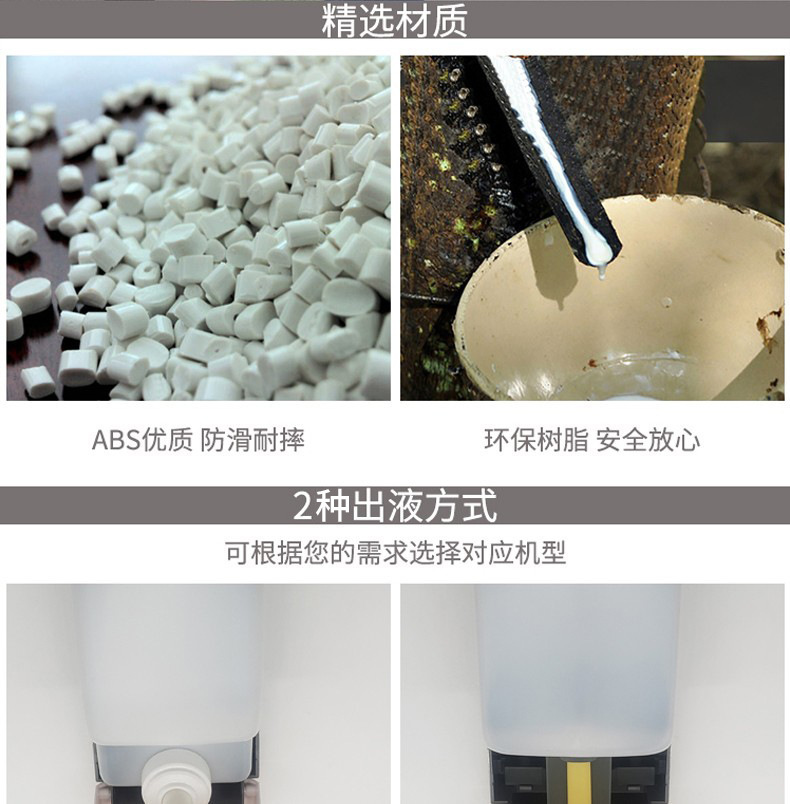 精选材质

ABS优质 防滑耐摔

环保树脂 安全放心

2种出液方式

可根据您的需求选择对应机型