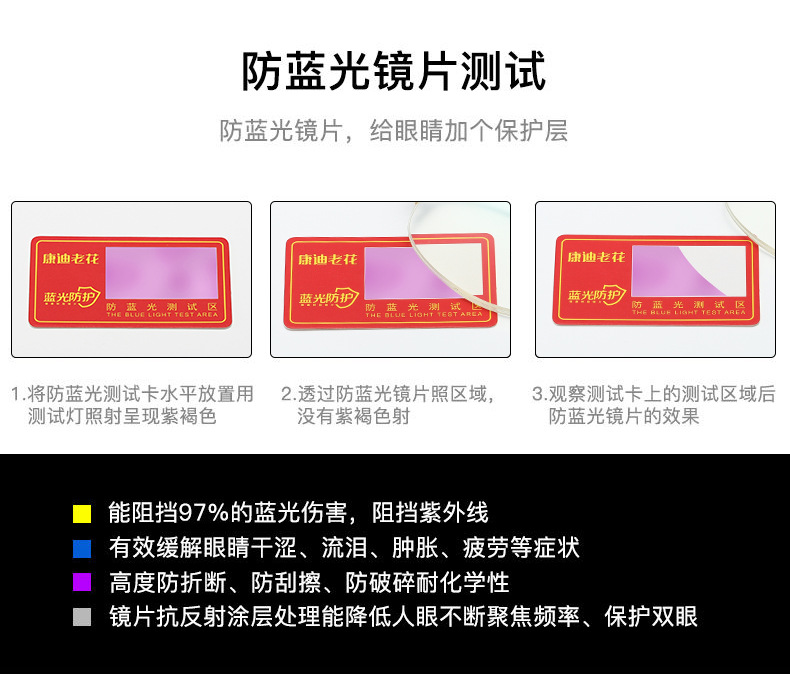 防蓝光镜片测试

防蓝光镜片，给眼睛加个保护层

康迪老花
蓝光防护
防蓝光测试区
THE BLUE LIGHT TEST AREA

康迪老花
蓝光防护
防蓝光测试区
THE BLUE LIGHT TEST AREA

康迪老花
蓝光防护
防蓝光测试区
THE BLUE LIGHT TEST AREA

1.将防蓝光测试卡水平放置用测试灯照射呈现紫褐色

2.透过防蓝光镜片照区域，没有紫褐色射

3.观察测试卡上的测试区域后防蓝光镜片的效果

能阻挡97%的蓝光伤害，阻挡紫外线

有效缓解眼睛干涩、流泪、肿胀、疲劳等症状

高度防折断、防刮擦、防破碎耐化学性

镜片抗反射涂层处理能降低人眼不断聚焦频率、保护双眼