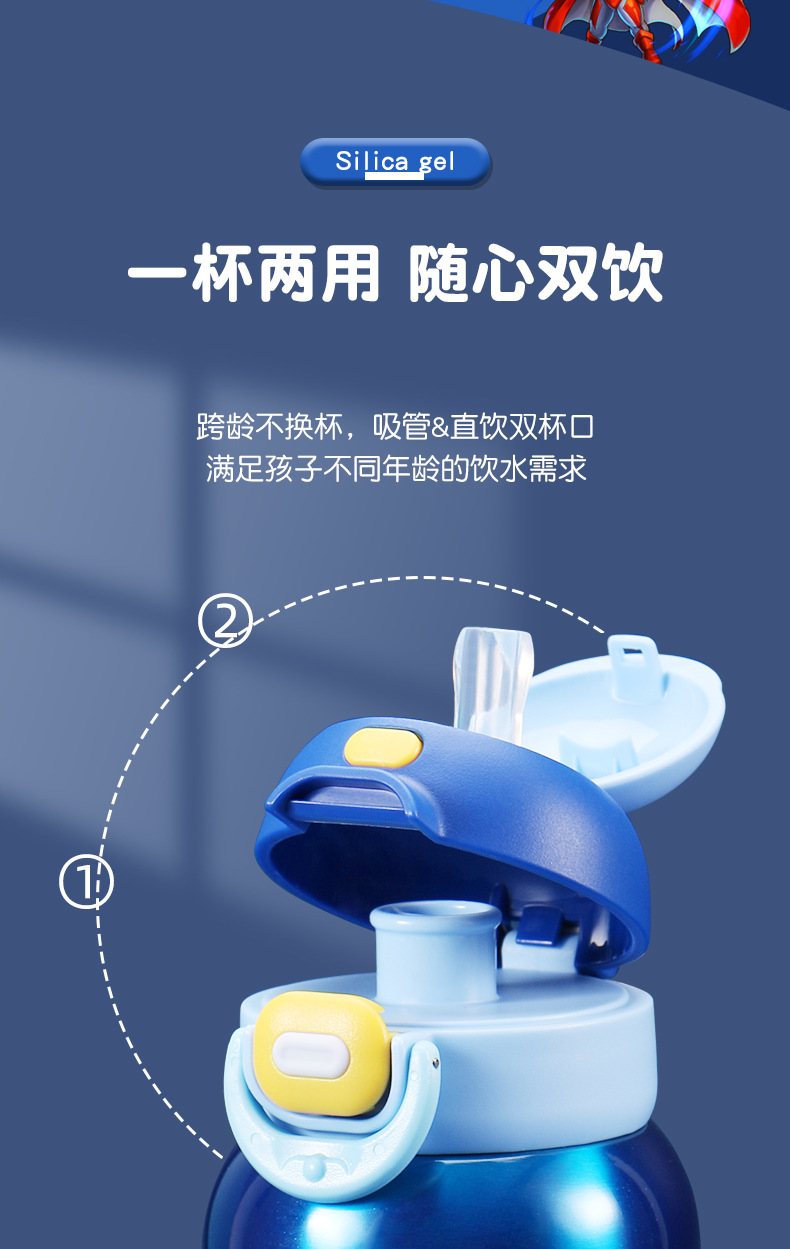 Silica gel

一杯两用 随心双饮

跨龄不换杯，吸管&直饮双杯口
满足孩子不同年龄的饮水需求

②

①