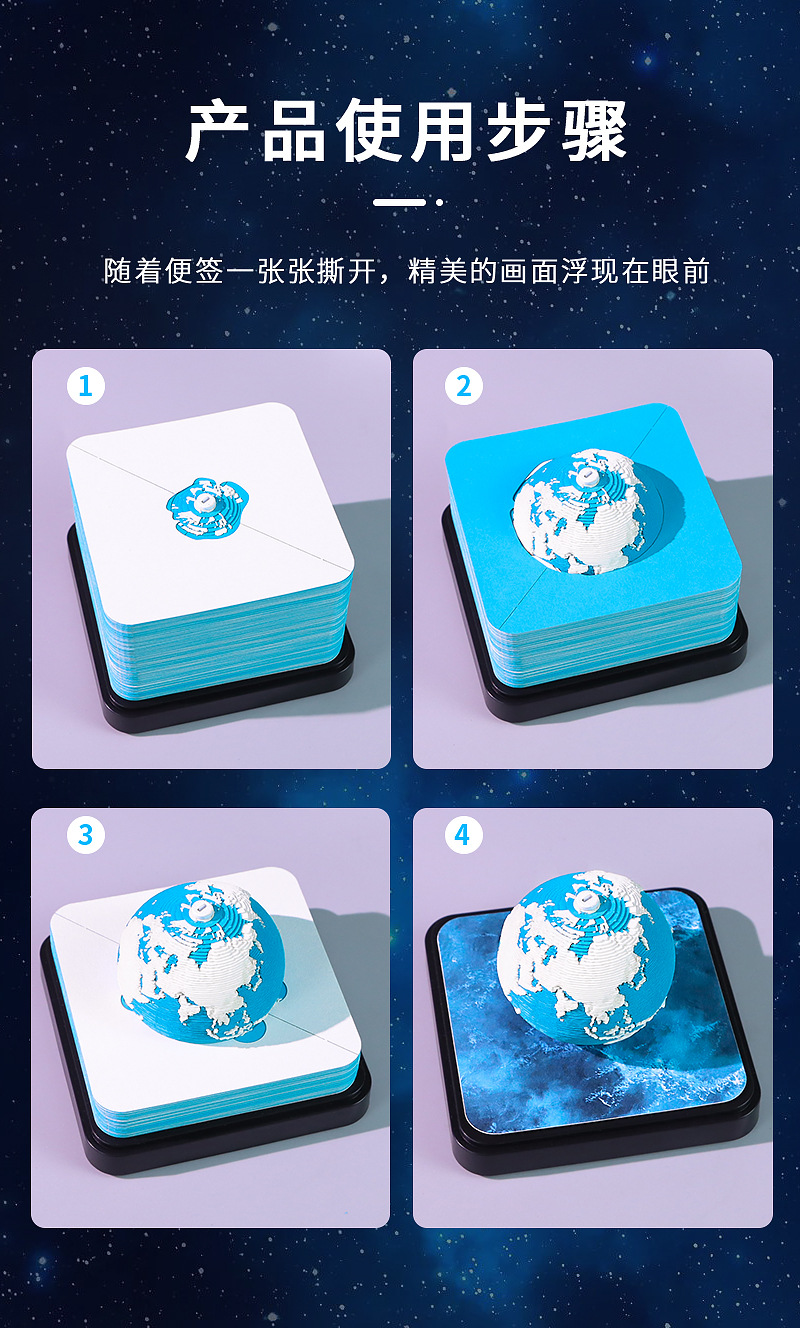 产品使用步骤

随着便签一张张撕开，精美的画面浮现在眼前

1

2

3

4