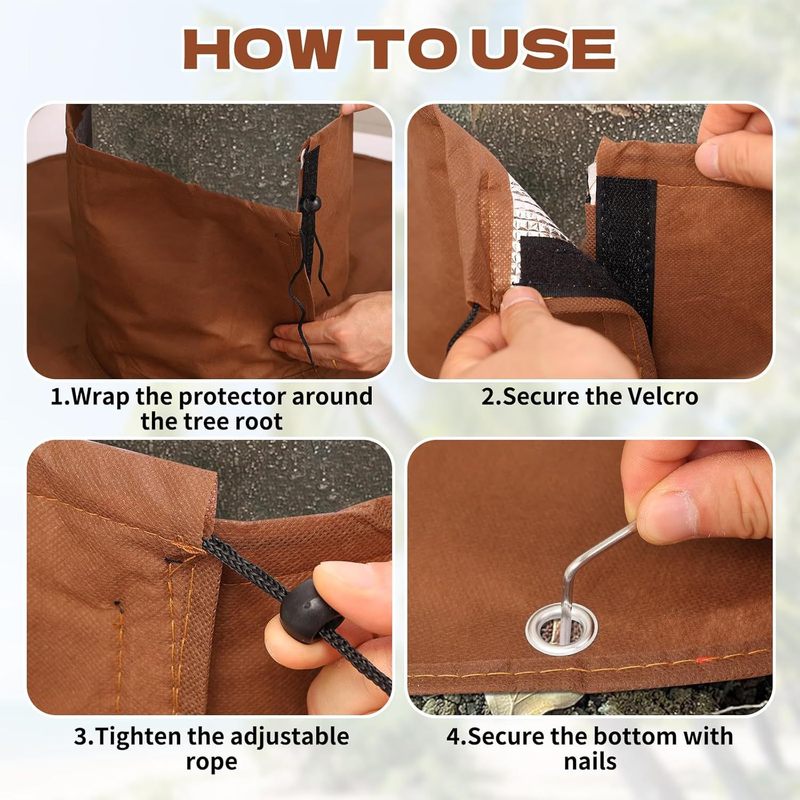 HOW TO USE

1.Wrap the protector around the tree root

2.Secure the Velcro

3.Tighten the adjustable rope

4.Secure the bottom with nails