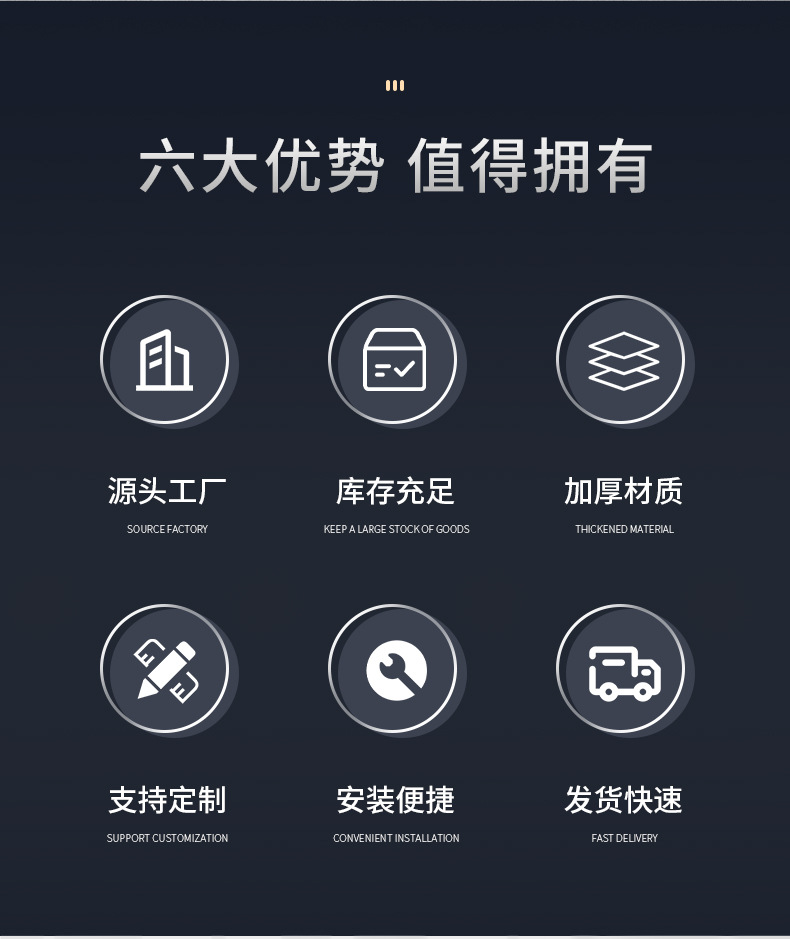 六大优势 值得拥有

源头工厂
SOURCE FACTORY

库存充足
KEEP A LARGE STOCK OF GOODS

加厚材质
THICKENED MATERIAL

支持定制
SUPPORT CUSTOMIZATION

安装便捷
CONVENIENT INSTALLATION

发货快速
FAST DELIVERY