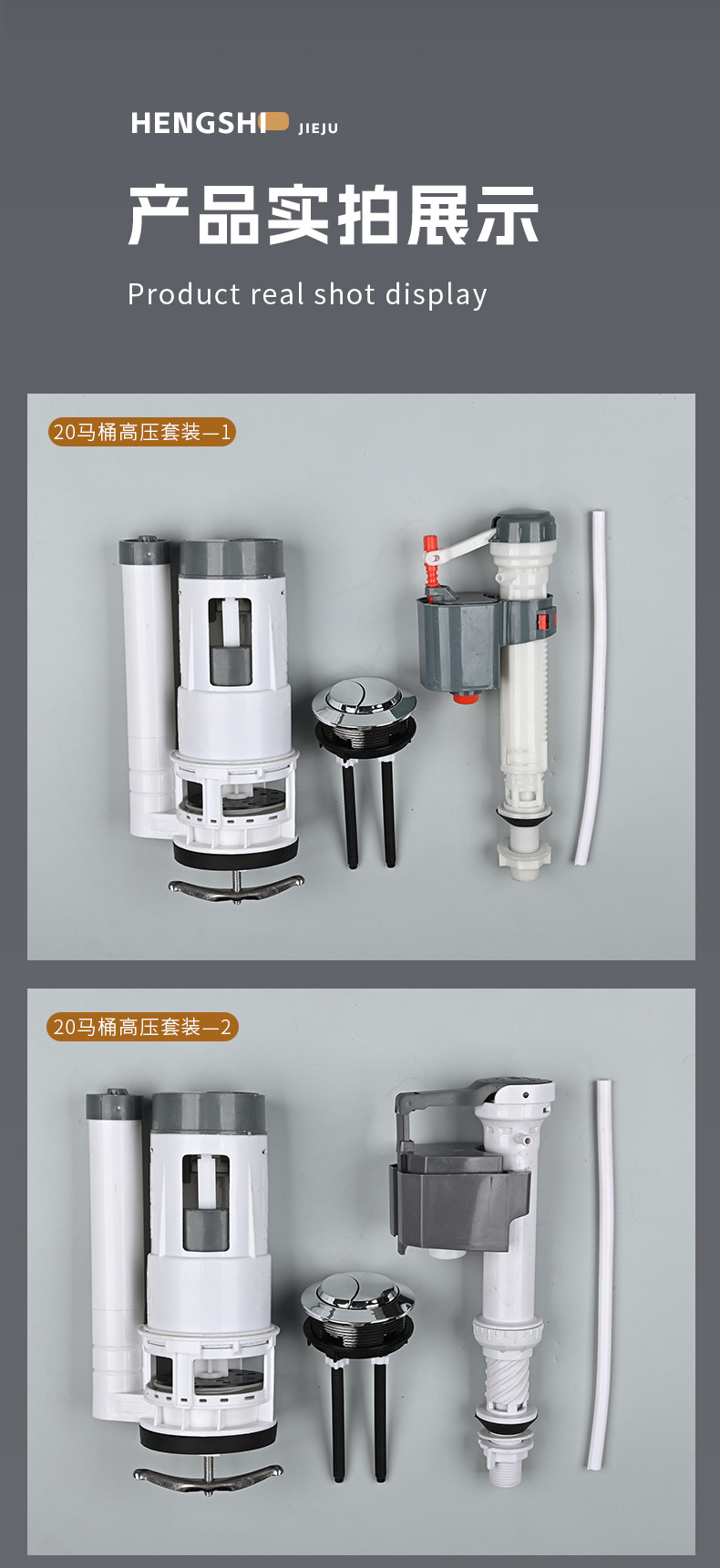 HENGSHI JIEJU

产品实拍展示

Product real shot display

20马桶高压套装—1

20马桶高压套装—2