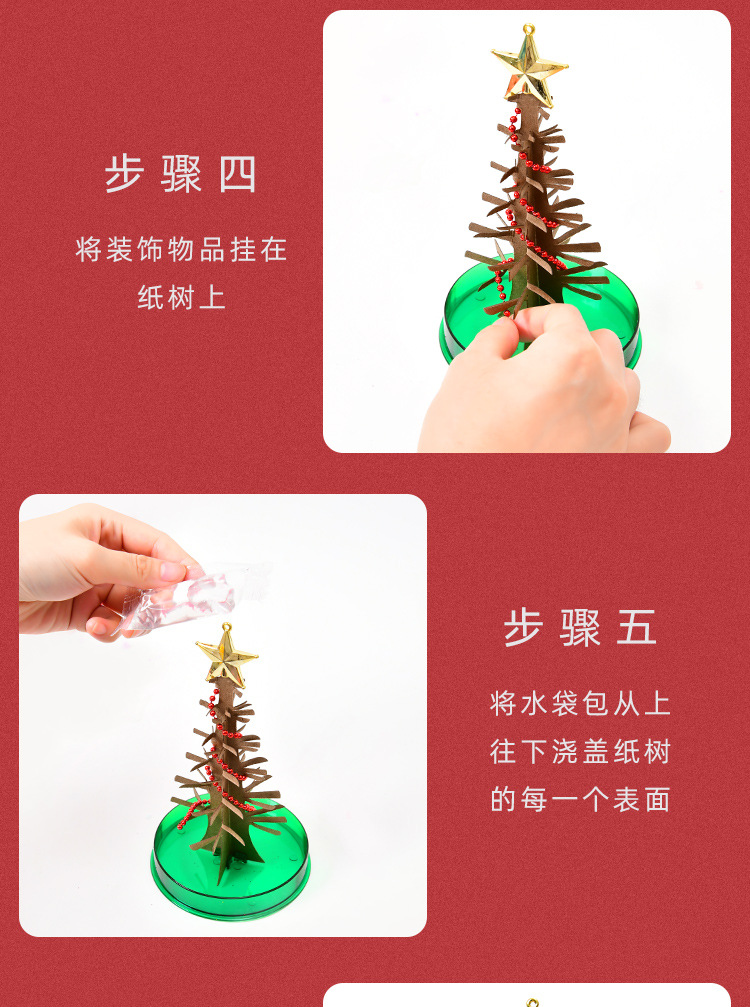 步骤四

将装饰物品挂在纸树上

步骤五

将水袋包从上往下浇盖纸树的每一个表面