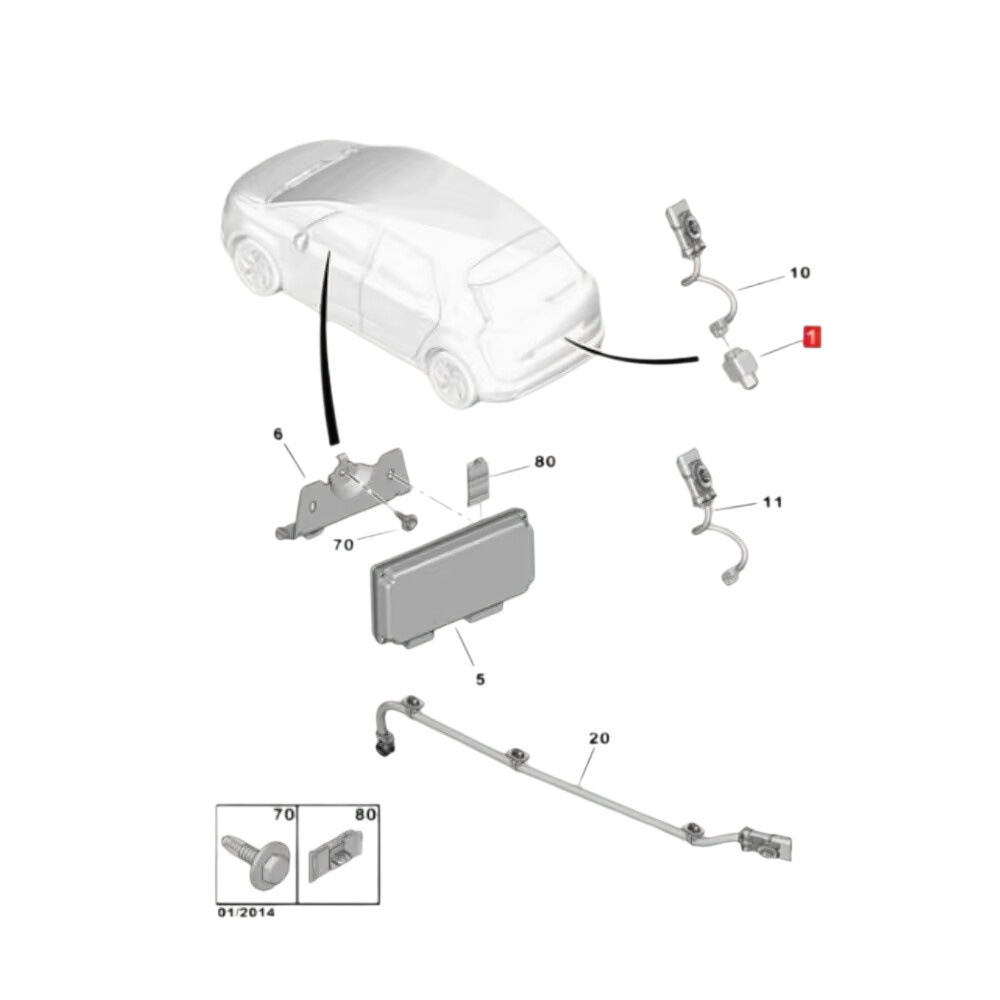 10
1
6
80
11
70
5
20
70
80
01/2014