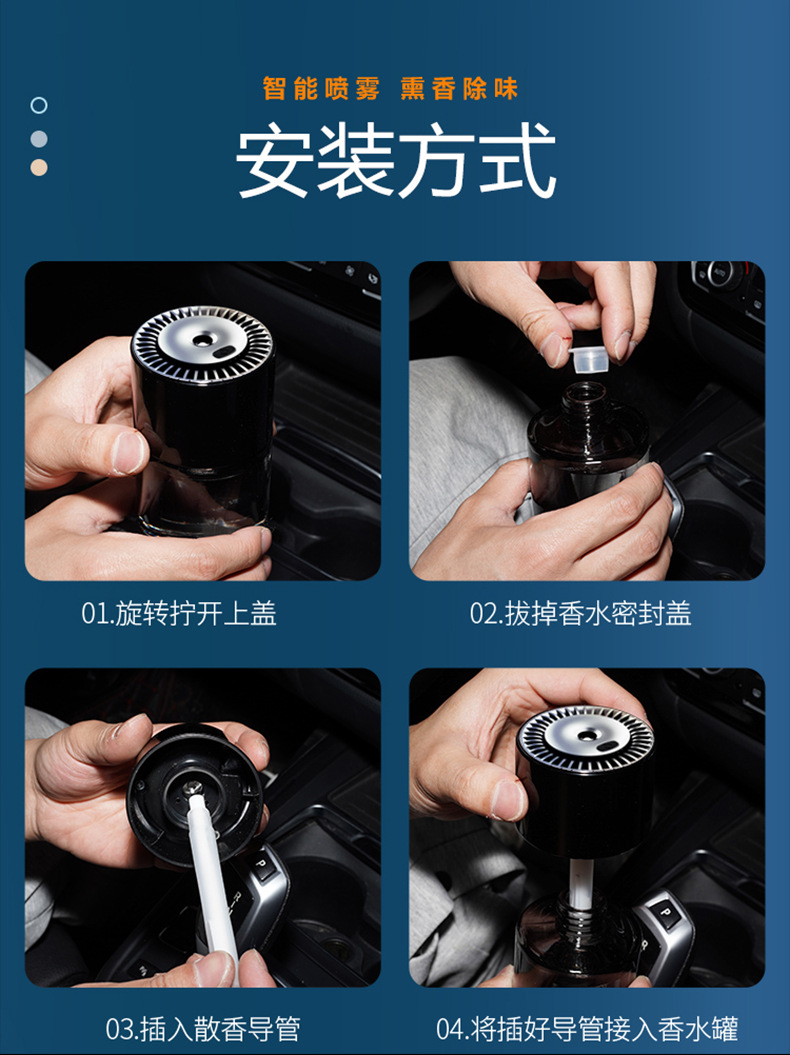 智能喷雾 熏香除味

安装方式

01.旋转拧开上盖

02.拔掉香水密封盖

03.插入散香导管

04.将插好导管接入香水罐