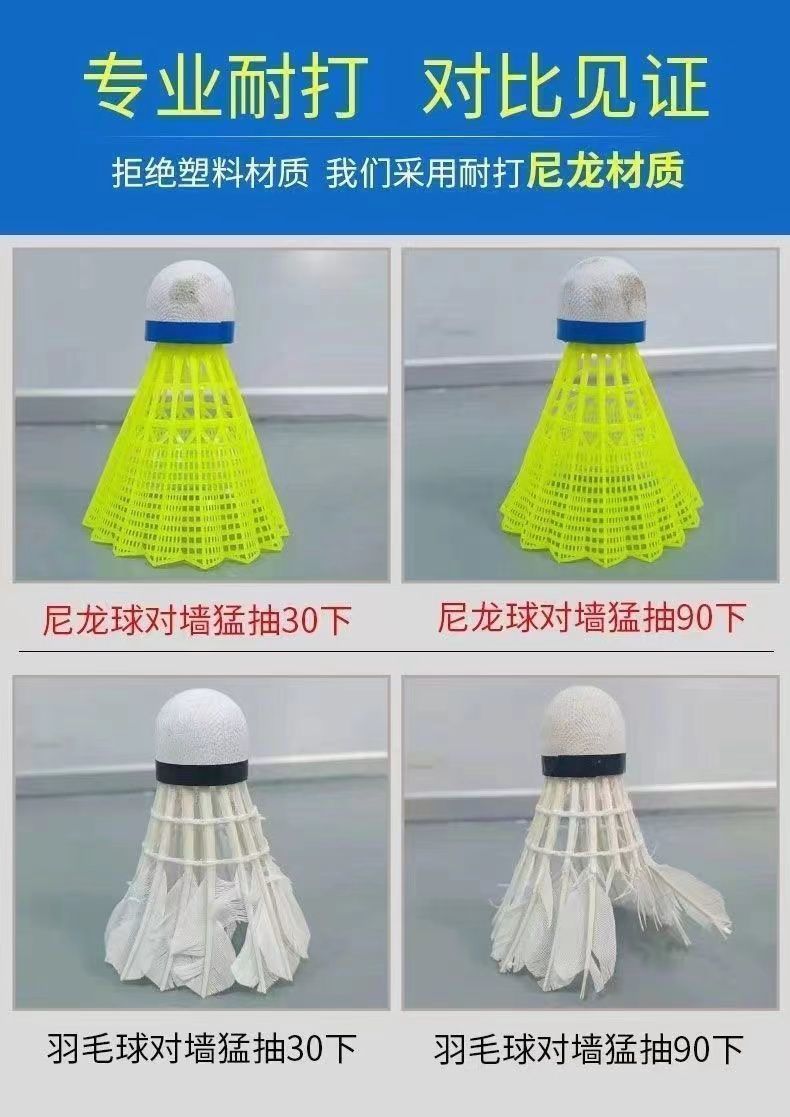 专业耐打 对比见证

拒绝塑料材质 我们采用耐打尼龙材质

尼龙球对墙猛抽30下

尼龙球对墙猛抽90下

羽毛球对墙猛抽30下

羽毛球对墙猛抽90下