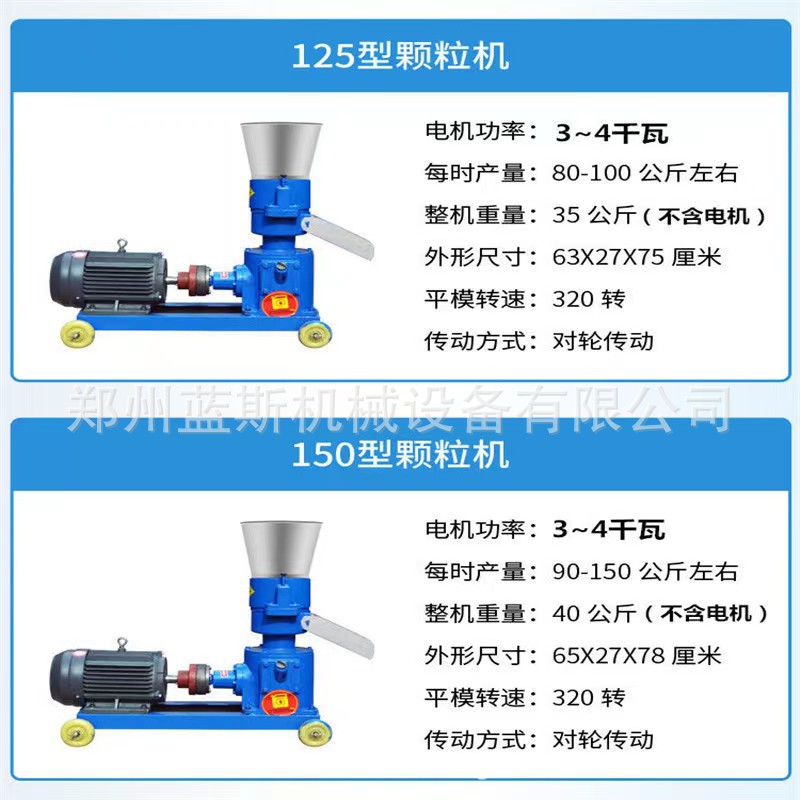 125型颗粒机

电机功率：3~4千瓦
每时产量：80-100 公斤左右
整机重量：35 公斤（不含电机）
外形尺寸：63X27X75 厘米
平模转速：320 转
传动方式：对轮传动

郑州蓝斯机械设备有限公司

150型颗粒机

电机功率：3~4千瓦
每时产量：90-150 公斤左右
整机重量：40 公斤（不含电机）
外形尺寸：65X27X78 厘米
平模转速：320 转
传动方式：对轮传动