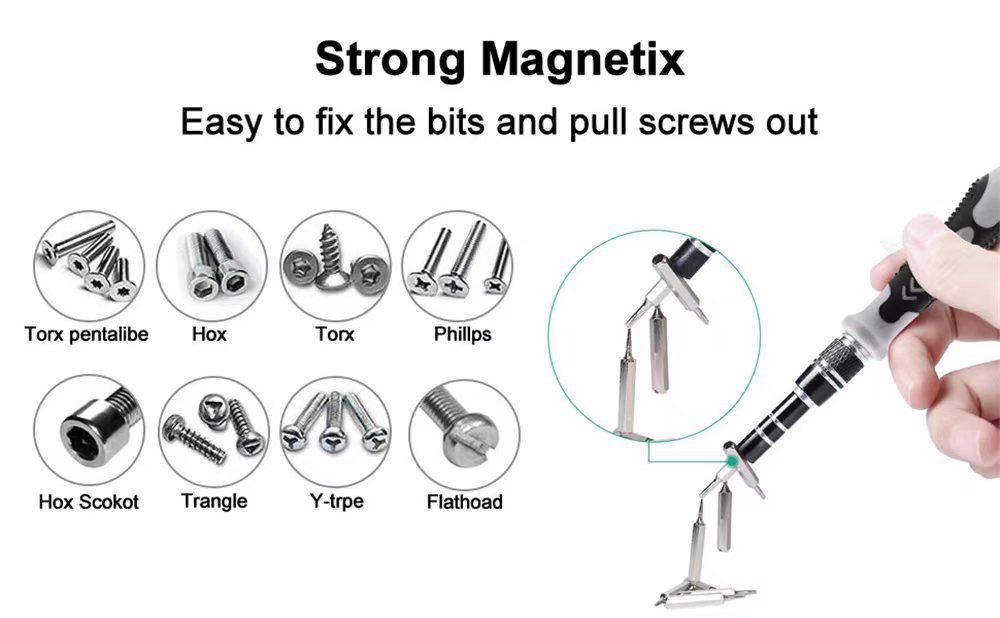 Strong Magnetix
Easy to fix the bits and pull screws out

Torx pentalibe
Hox
Torx
Phillps
Hox Scokot
Trangle
Y-trpe
Flathoad