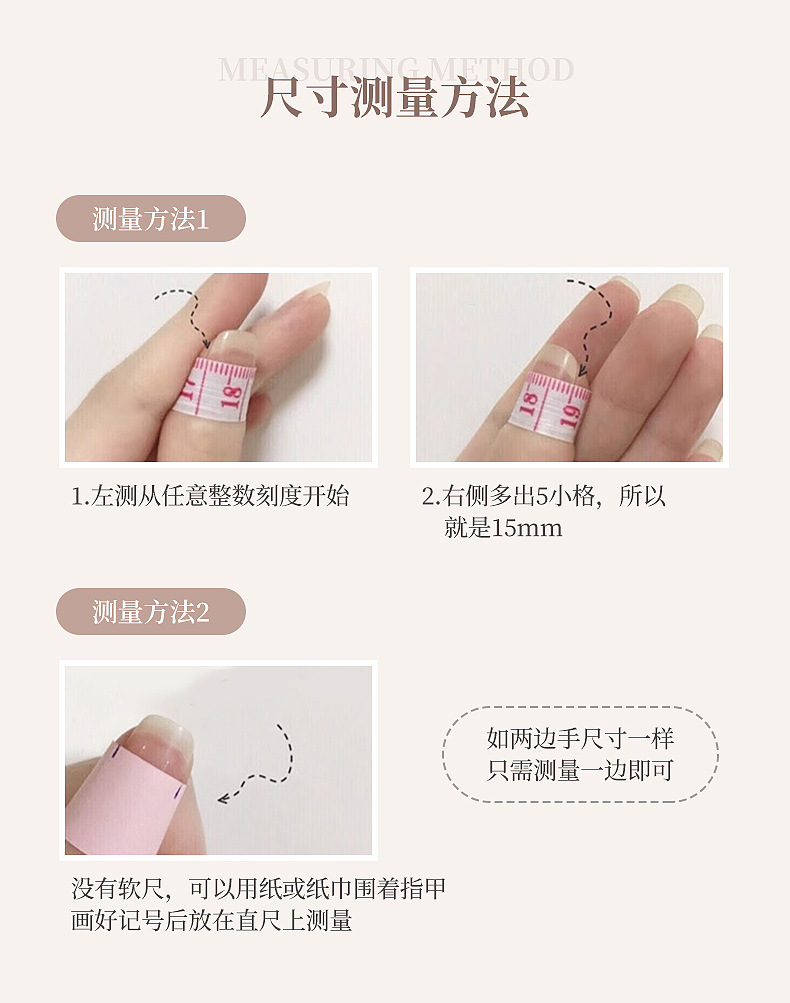 MEASURING METHOD
尺寸测量方法

测量方法1

17 18

18 19

1.左测从任意整数刻度开始

2.右侧多出5小格，所以就是15mm

测量方法2

如两边手尺寸一样
只需测量一边即可

没有软尺，可以用纸或纸巾围着指甲画好记号后放在直尺上测量