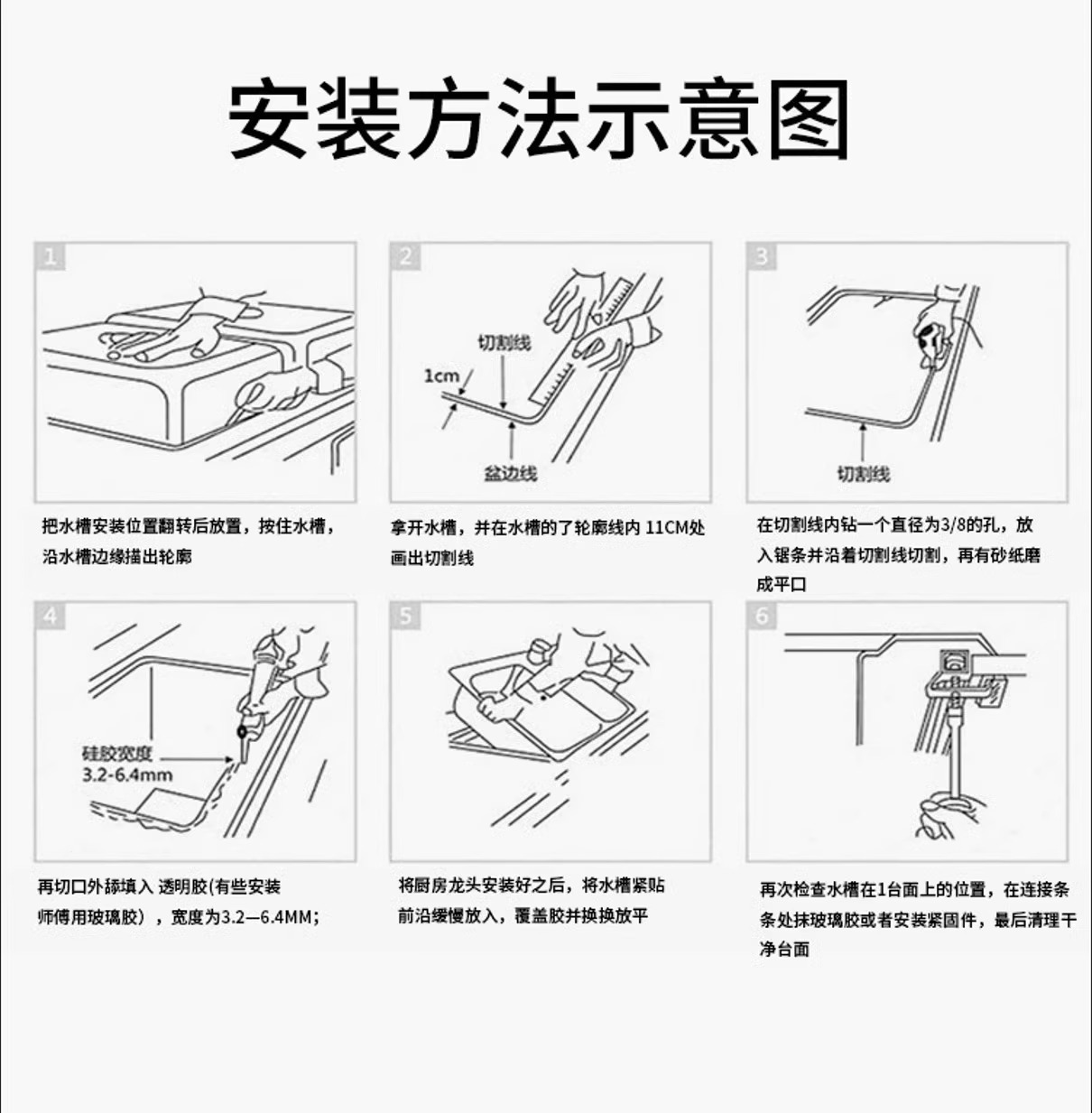 安装方法示意图

1

把水槽安装位置翻转后放置，按住水槽，沿水槽边缘描出轮廓

2

切割线

1cm

盆边线

拿开水槽，并在水槽的了轮廓线内 11CM处画出切割线

3

切割线

在切割线内钻一个直径为3/8的孔，放入锯条并沿着切割线切割，再有砂纸磨成平口

4

硅胶宽度
3.2-6.4mm

再切口外舔填入 透明胶(有些安装师傅用玻璃胶），宽度为3.2—6.4MM;

5

将厨房龙头安装好之后，将水槽紧贴前沿缓慢放入，覆盖胶并换换放平

6

再次检查水槽在1台面上的位置，在连接条条处抹玻璃胶或者安装紧固件，最后清理干净台面