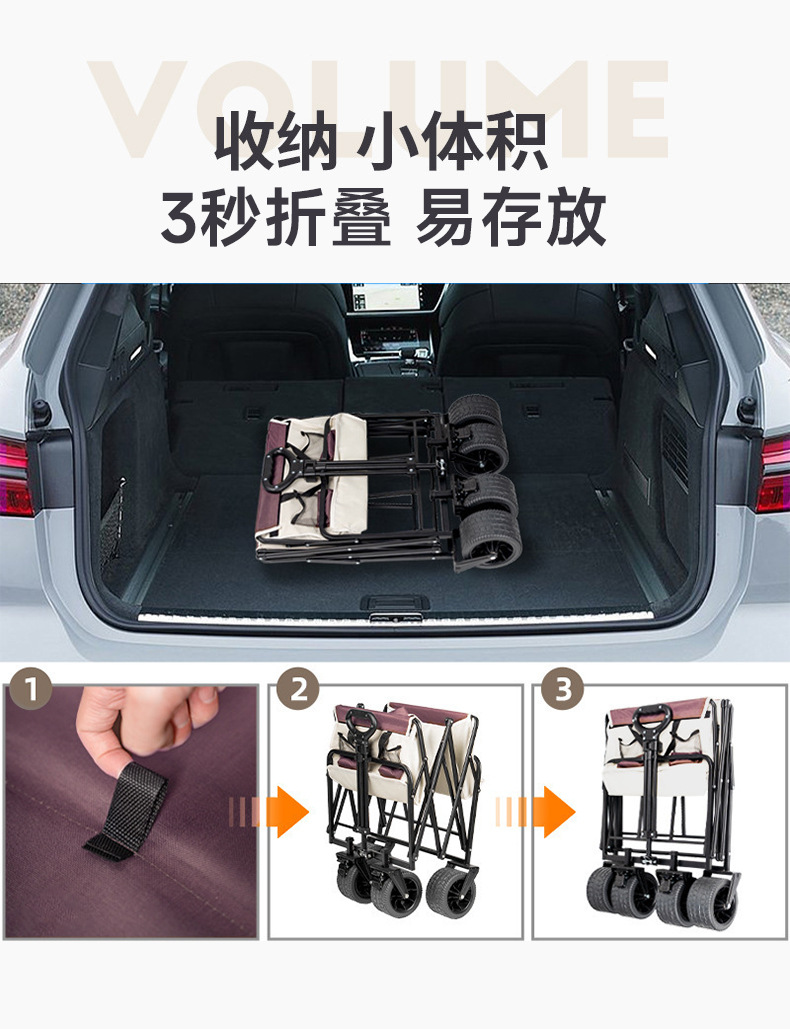 VOLUME
收纳 小体积
3秒折叠 易存放

1
2
3