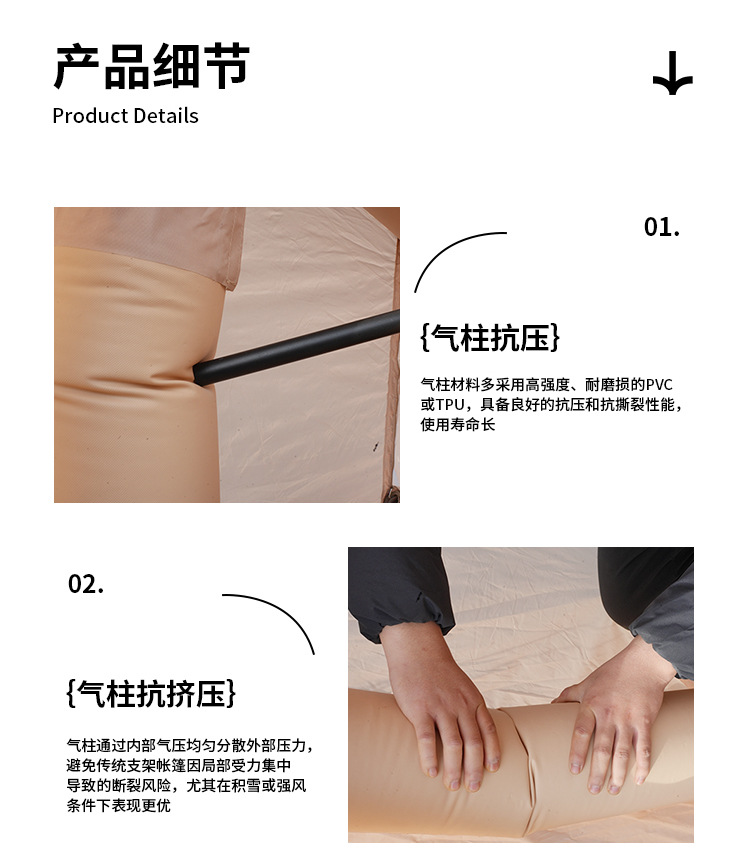 产品细节
Product Details

01.

{气柱抗压}

气柱材料多采用高强度、耐磨损的PVC或TPU，具备良好的抗压和抗撕裂性能，使用寿命长

02.

{气柱抗挤压}

气柱通过内部气压均匀分散外部压力，避免传统支架帐篷因局部受力集中导致的断裂风险，尤其在积雪或强风条件下表现更优