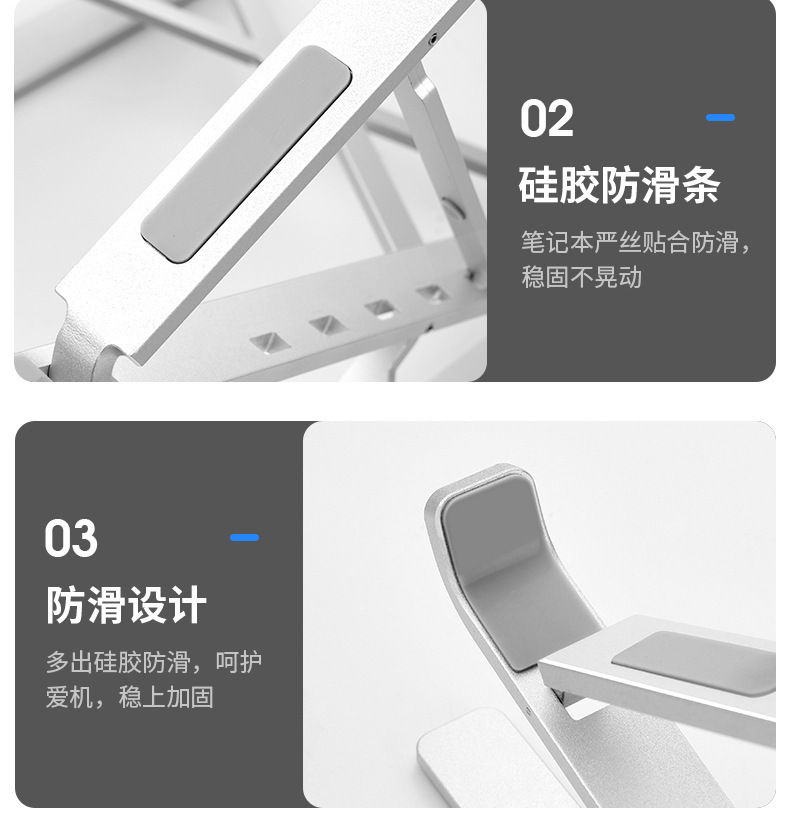 02

硅胶防滑条

笔记本严丝贴合防滑，稳固不晃动

03

防滑设计

多出硅胶防滑，呵护爱机，稳上加固