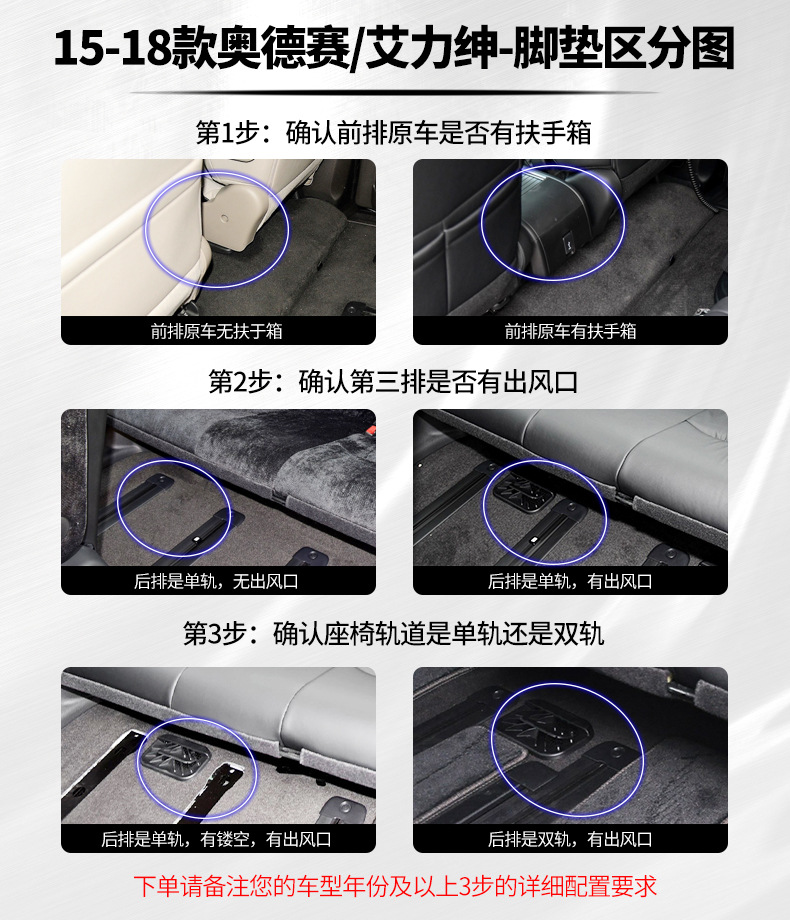 15-18款奥德赛/艾力绅-脚垫区分图

第1步：确认前排原车是否有扶手箱

前排原车无扶于箱

前排原车有扶手箱

第2步：确认第三排是否有出风口

后排是单轨，无出风口

后排是单轨，有出风口

第3步：确认座椅轨道是单轨还是双轨

后排是单轨，有镂空，有出风口

后排是双轨，有出风口

下单请备注您的车型年份及以上3步的详细配置要求