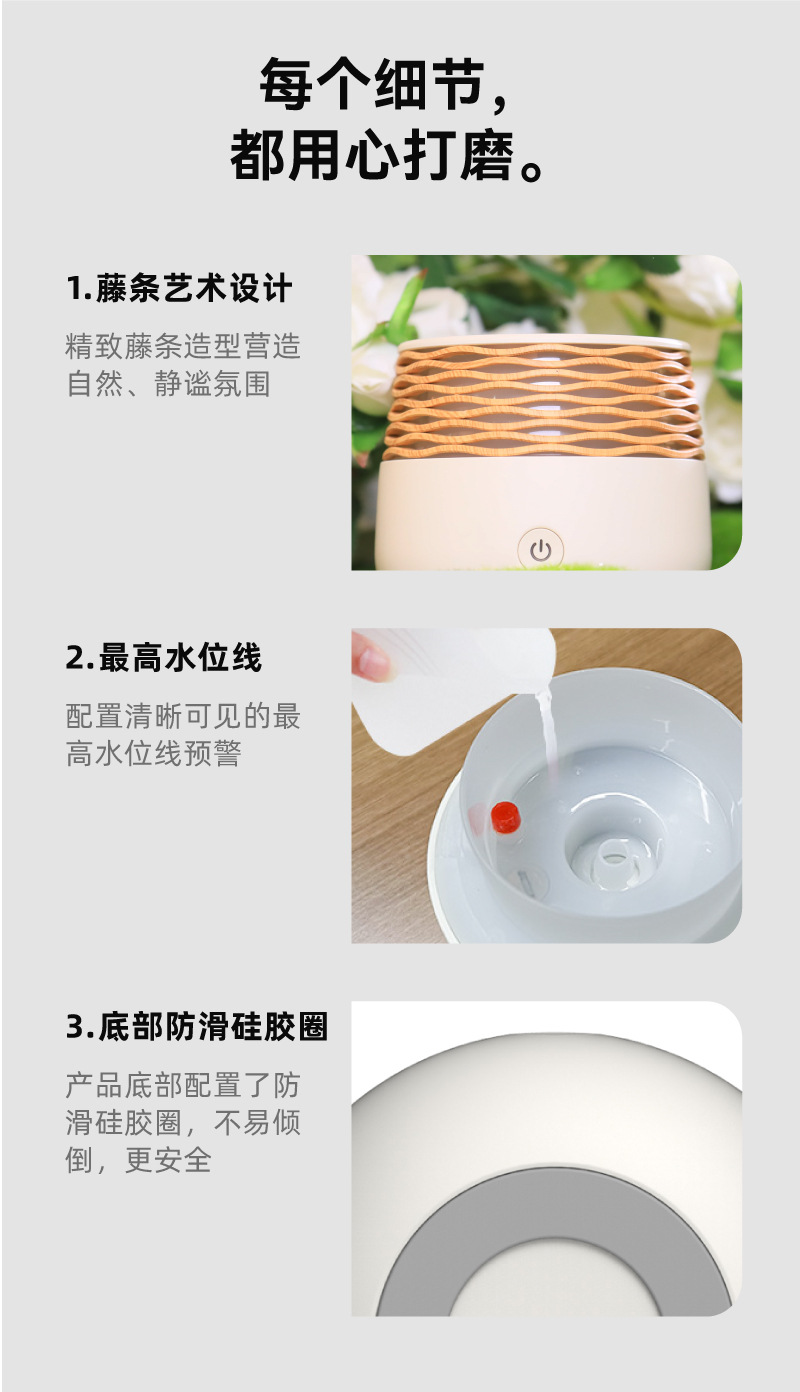 每个细节，
都用心打磨。

1.藤条艺术设计

精致藤条造型营造自然、静谧氛围

2.最高水位线

配置清晰可见的最高水位线预警

3.底部防滑硅胶圈

产品底部配置了防滑硅胶圈，不易倾倒，更安全