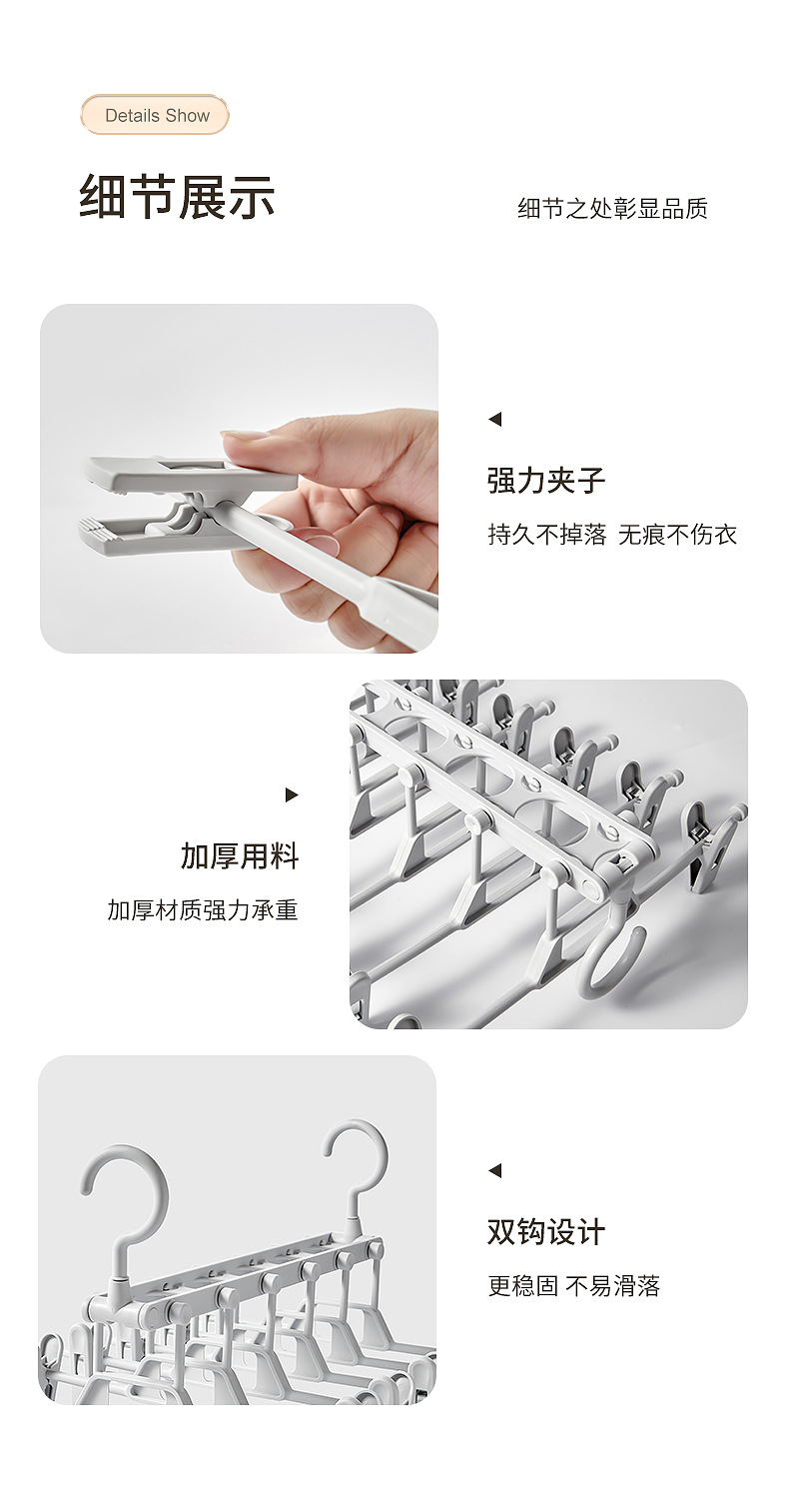 Details Show

细节展示

细节之处彰显品质

强力夹子

持久不掉落 无痕不伤衣

加厚用料

加厚材质强力承重

双钩设计

更稳固 不易滑落