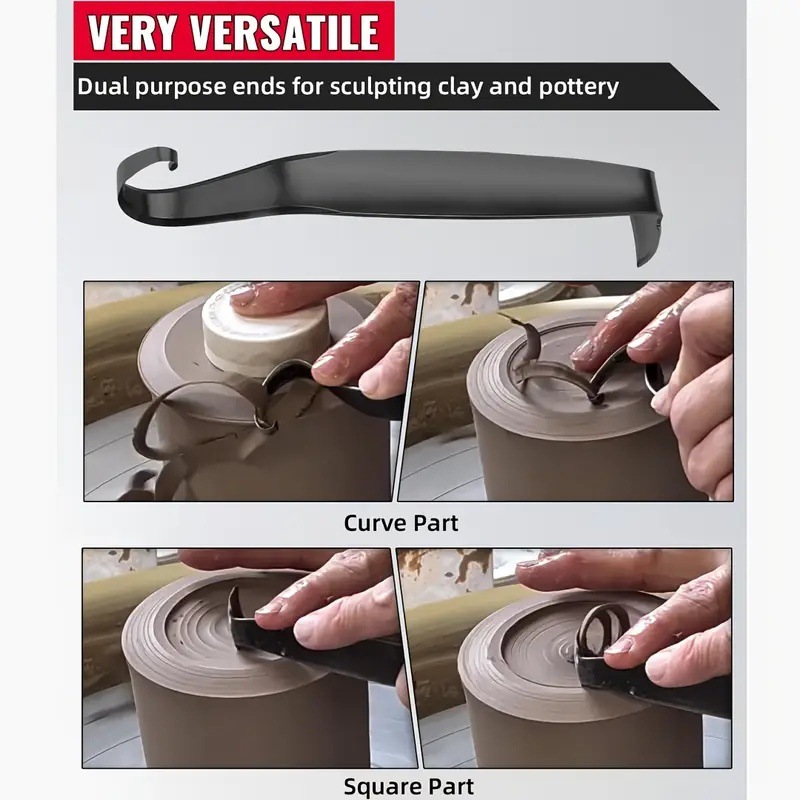 VERY VERSATILE

Dual purpose ends for sculpting clay and pottery

Curve Part

Square Part