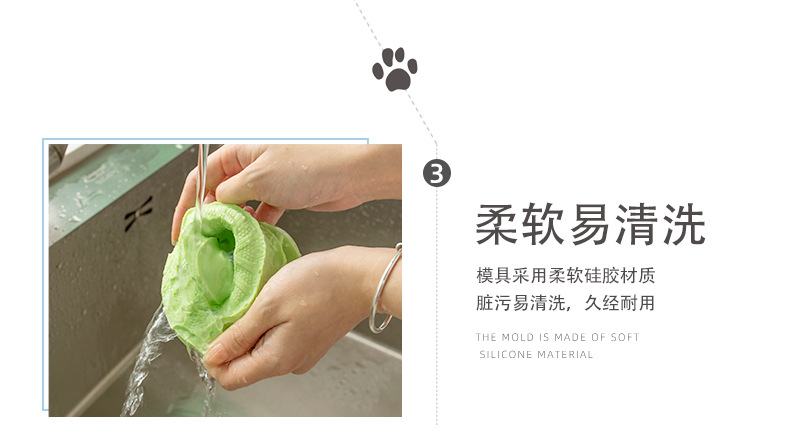 3

柔软易清洗

模具采用柔软硅胶材质
脏污易清洗，久经耐用

THE MOLD IS MADE OF SOFT
SILICONE MATERIAL