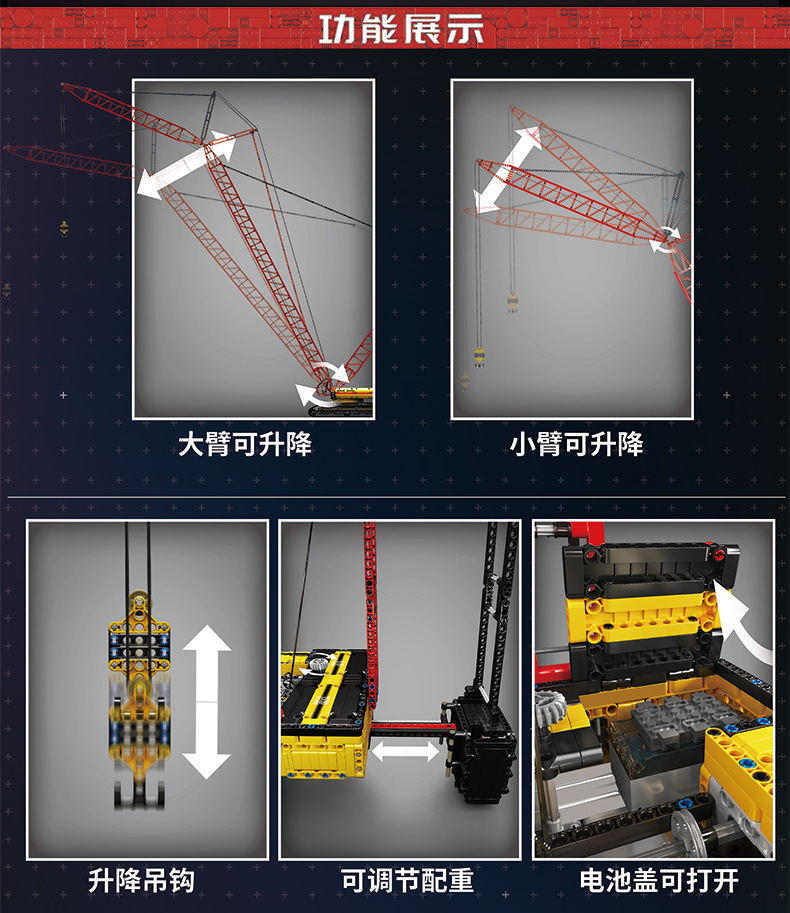 功能展示

大臂可升降

小臂可升降

升降吊钩

可调节配重

电池盖可打开