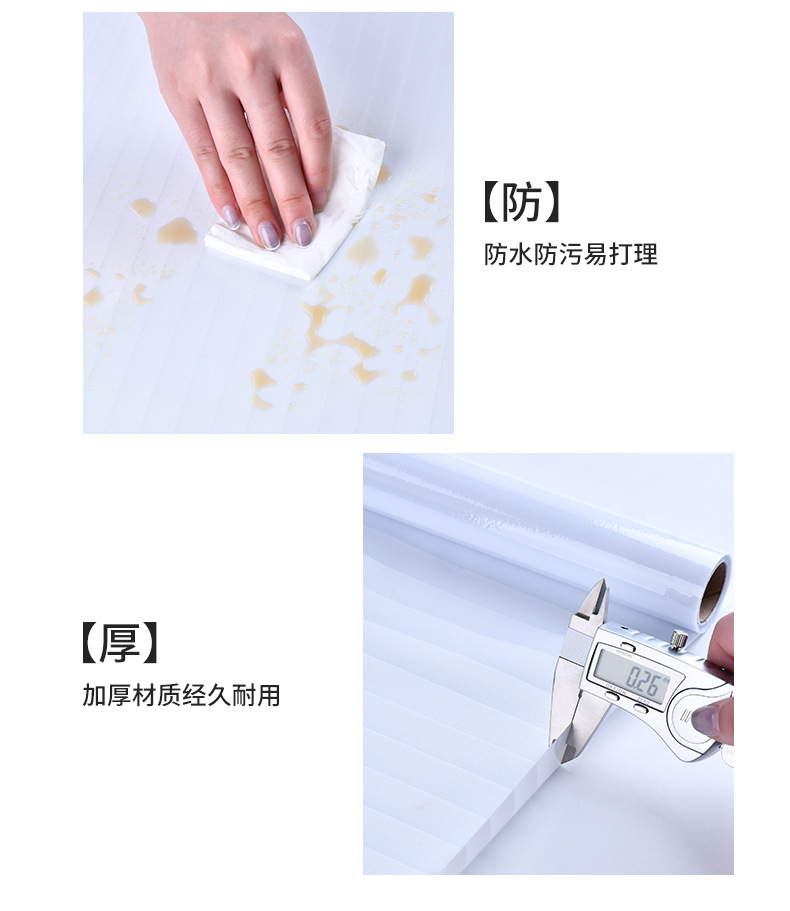 【防】
防水防污易打理

【厚】
加厚材质经久耐用

0.26