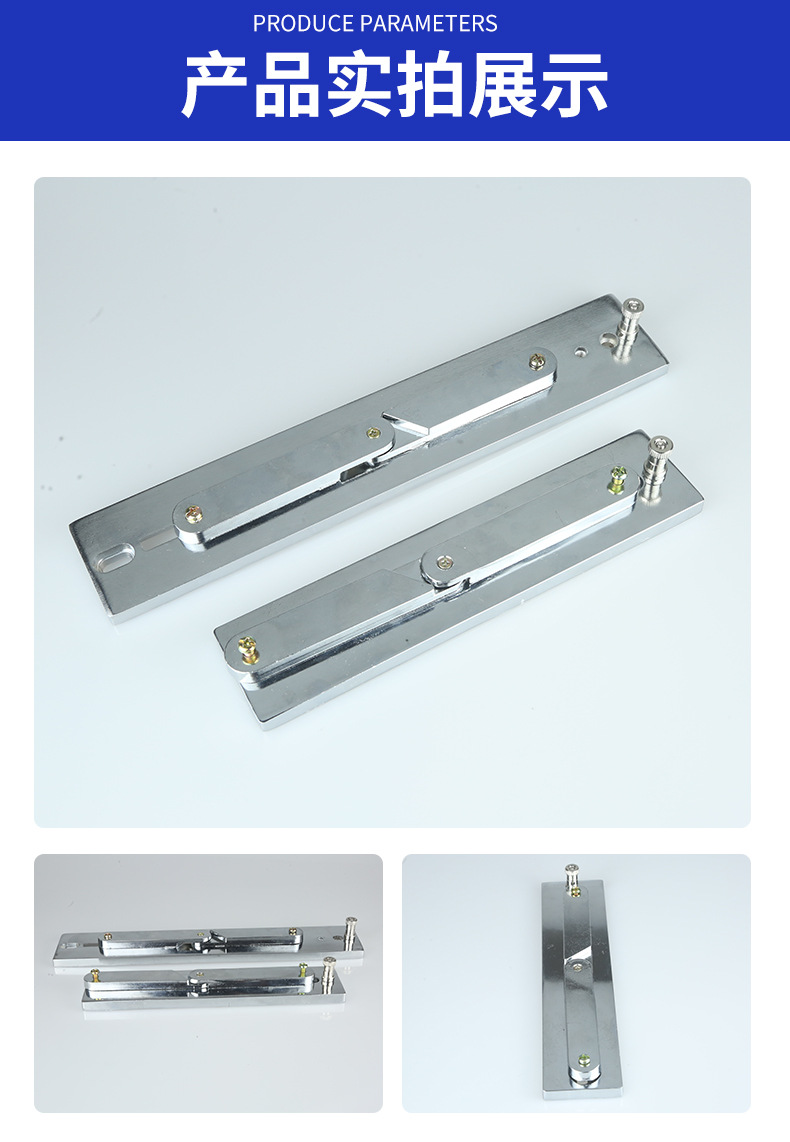 PRODUCE PARAMETERS
产品实拍展示