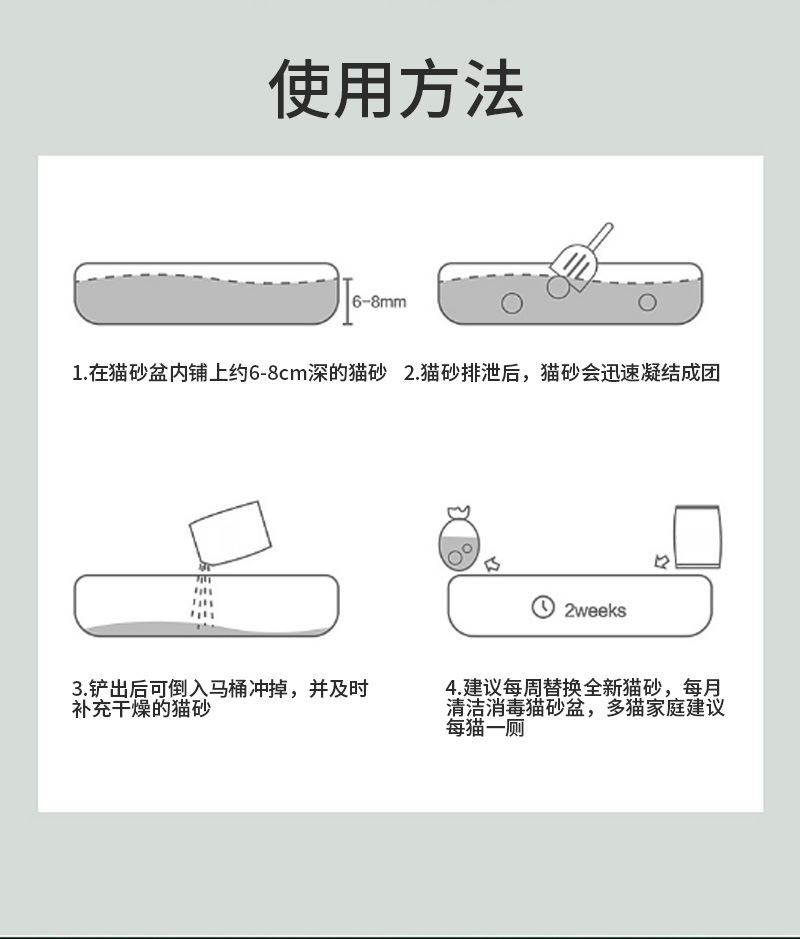 使用方法

6-8mm

1.在猫砂盆内铺上约6-8cm深的猫砂

2.猫砂排泄后，猫砂会迅速凝结成团

3.铲出后可倒入马桶冲掉，并及时补充干燥的猫砂

2weeks

4.建议每周替换全新猫砂，每月清洁消毒猫砂盆，多猫家庭建议每猫一厕