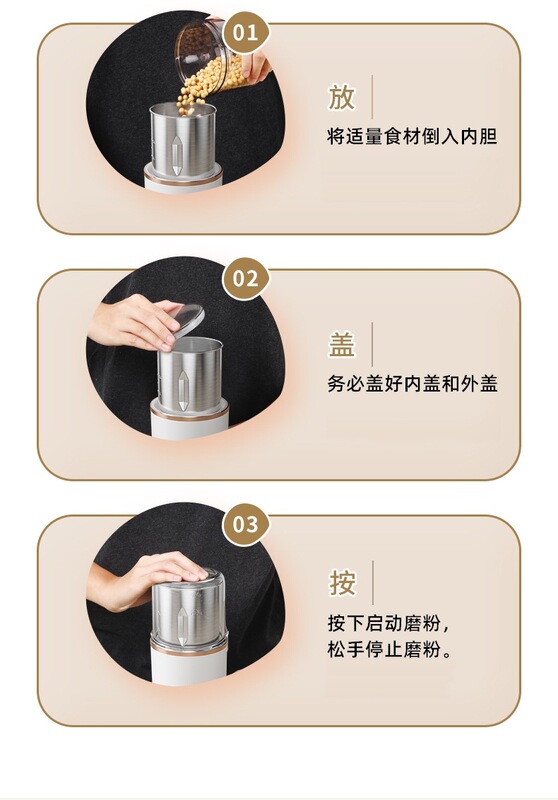 01

放

将适量食材倒入内胆

02

盖

务必盖好内盖和外盖

03

按

按下启动磨粉，
松手停止磨粉。