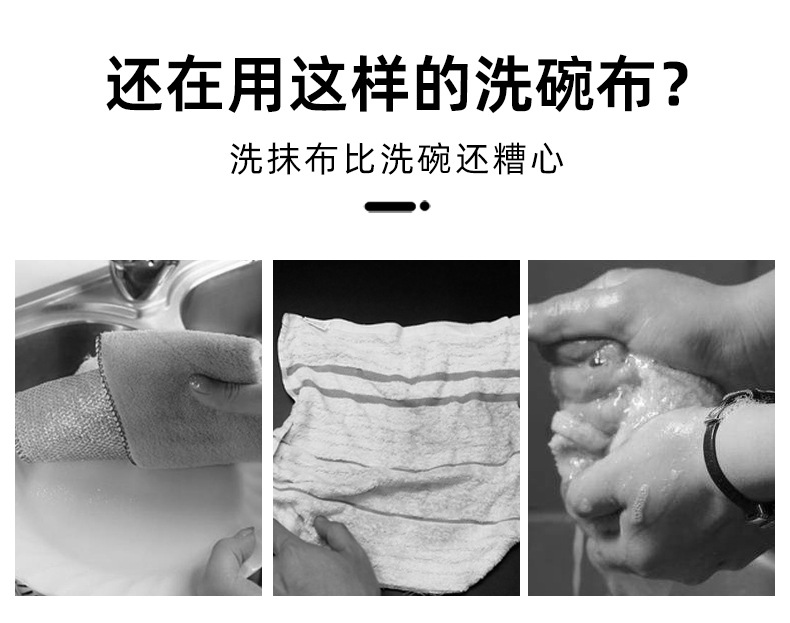 还在用这样的洗碗布？

洗抹布比洗碗还糟心