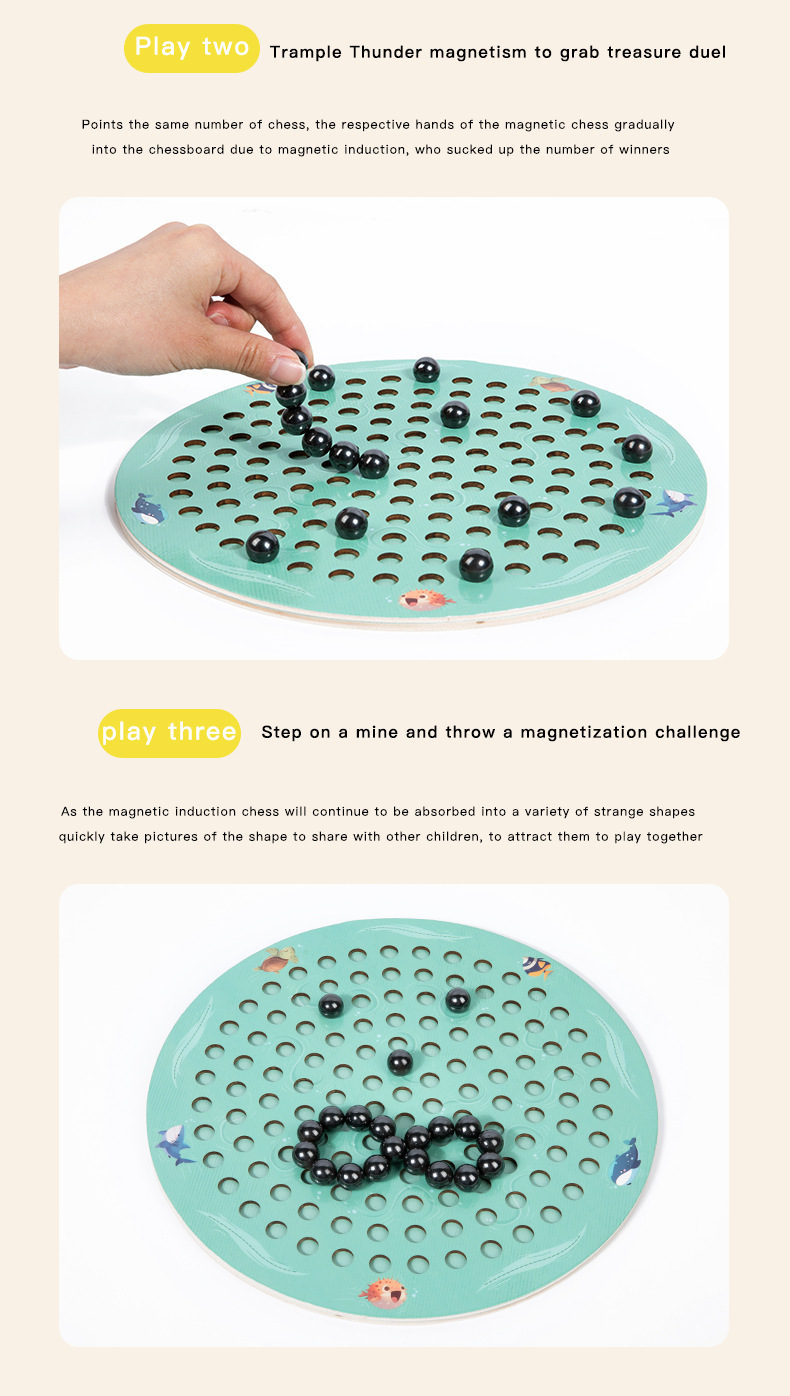 Play two Trample Thunder magnetism to grab treasure duel

Points the same number of chess, the respective hands of the magnetic chess gradually into the chessboard due to magnetic induction, who sucked up the number of winners

play three Step on a mine and throw a magnetization challenge

As the magnetic induction chess will continue to be absorbed into a variety of strange shapes quickly take pictures of the shape to share with other children, to attract them to play together