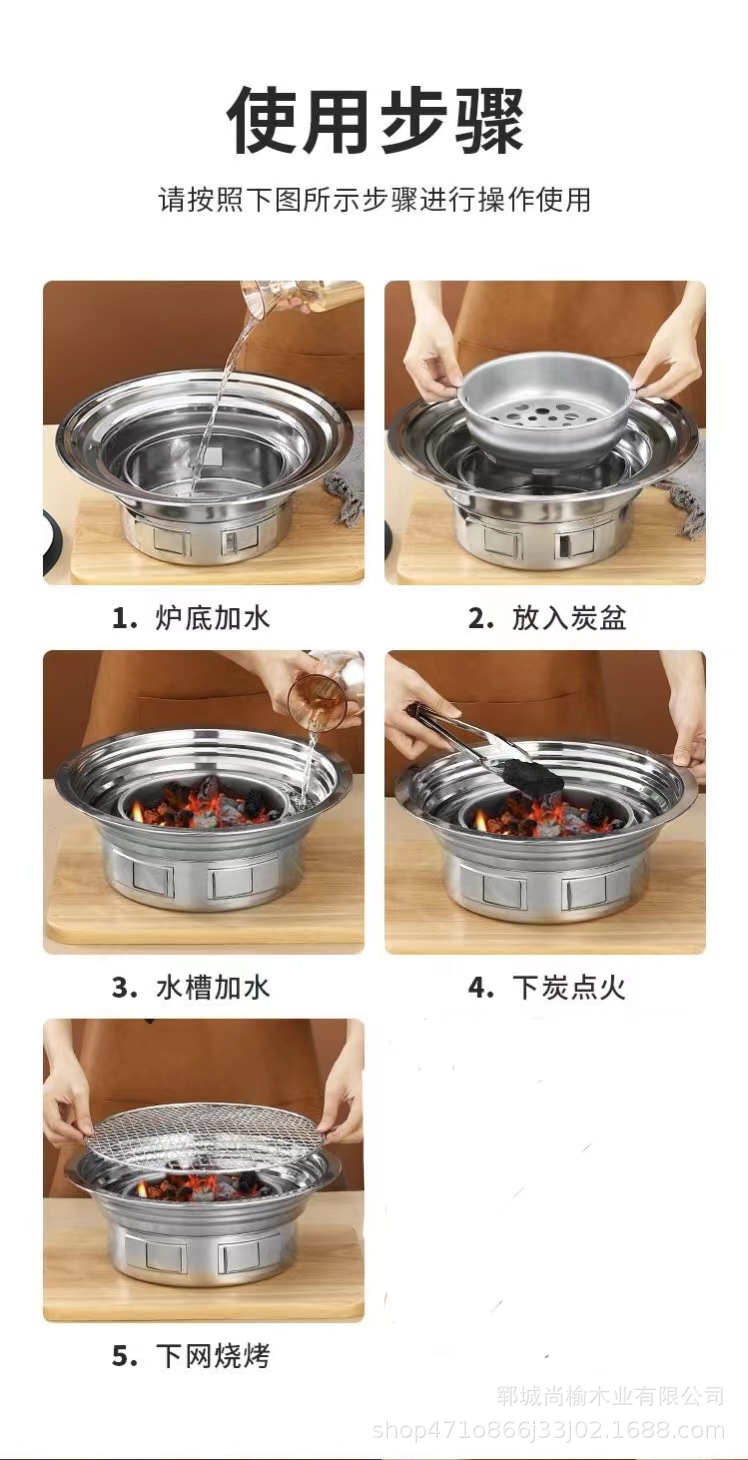 使用步骤

请按照下图所示步骤进行操作使用

1. 炉底加水

2. 放入炭盆

3. 水槽加水

4. 下炭点火

5. 下网烧烤

郓城尚榆木业有限公司
shop471o866j33j02.1688.com