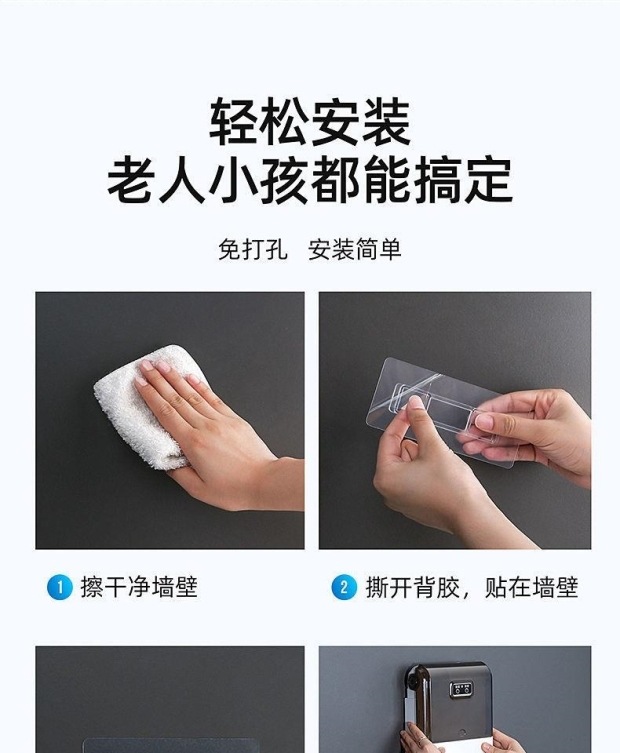 轻松安装
老人小孩都能搞定

免打孔 安装简单

1 擦干净墙壁

2 撕开背胶，贴在墙壁