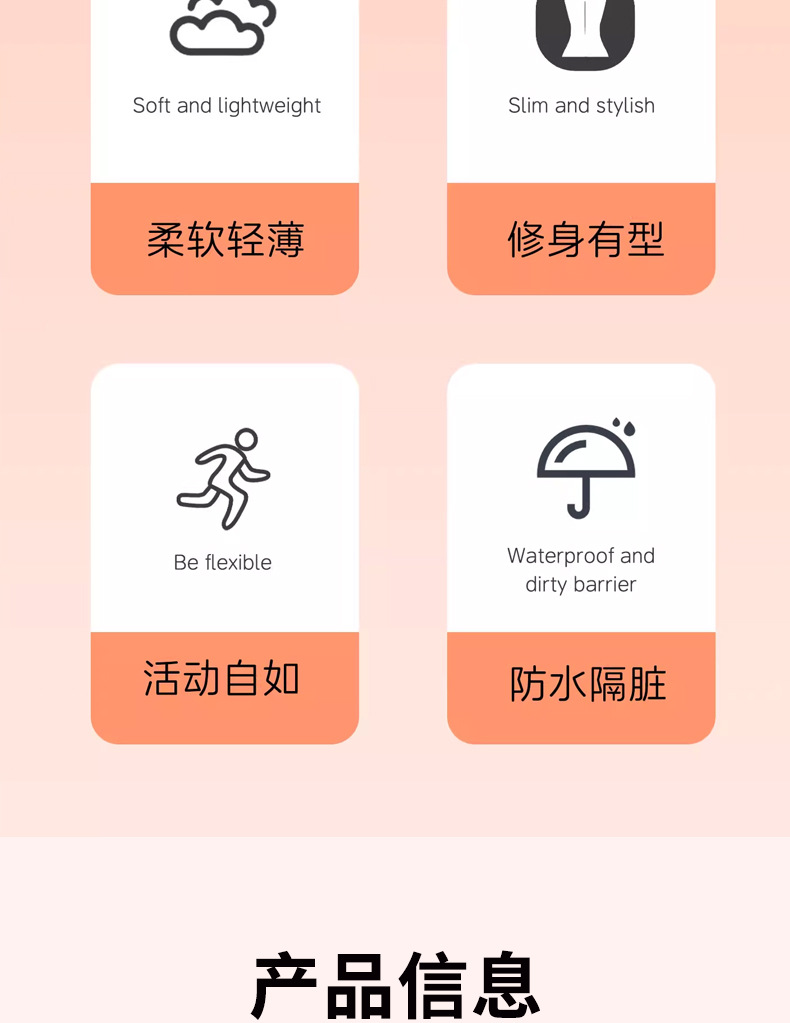 Soft and lightweight

柔软轻薄

Slim and stylish

修身有型

Be flexible

活动自如

Waterproof and dirty barrier

防水隔脏

产品信息